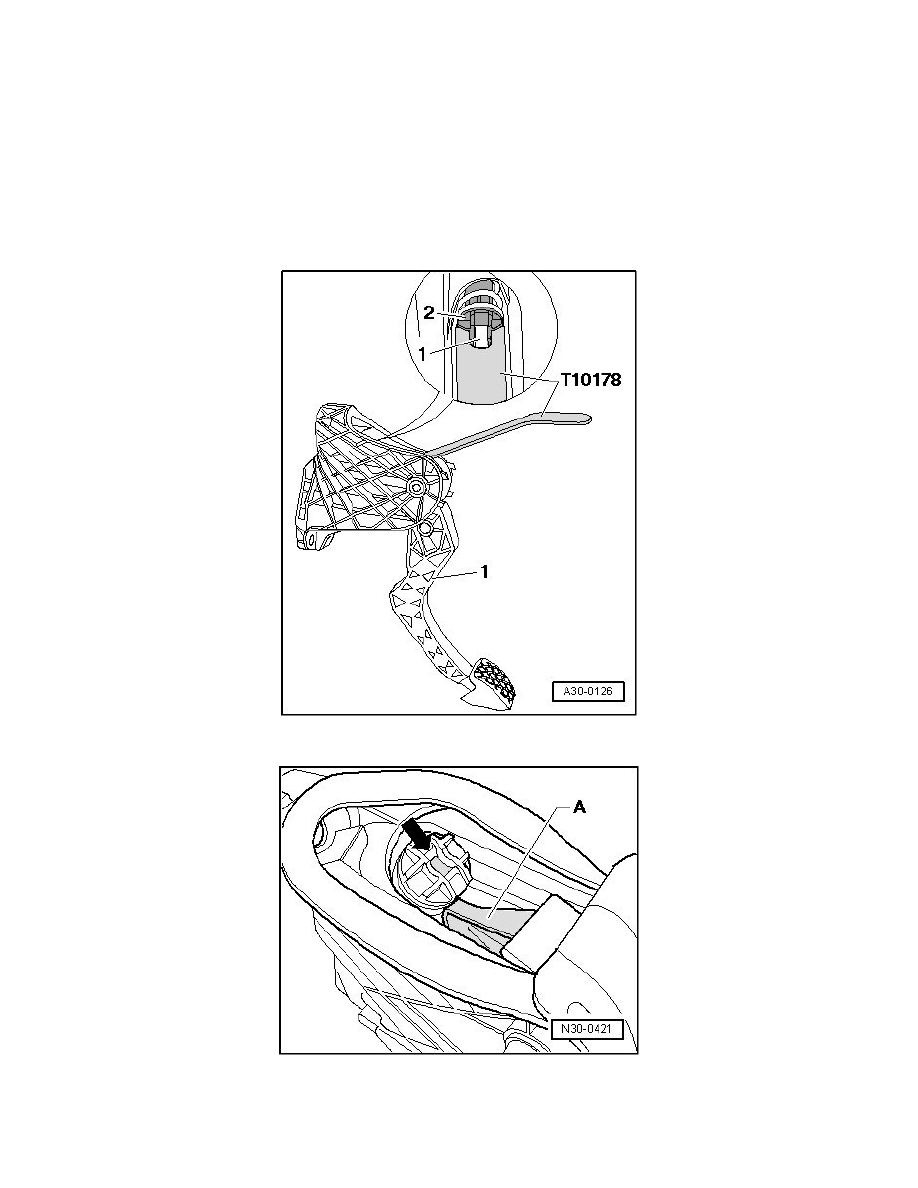 2
1
T10178
1
A30-0126

A
N30-0421