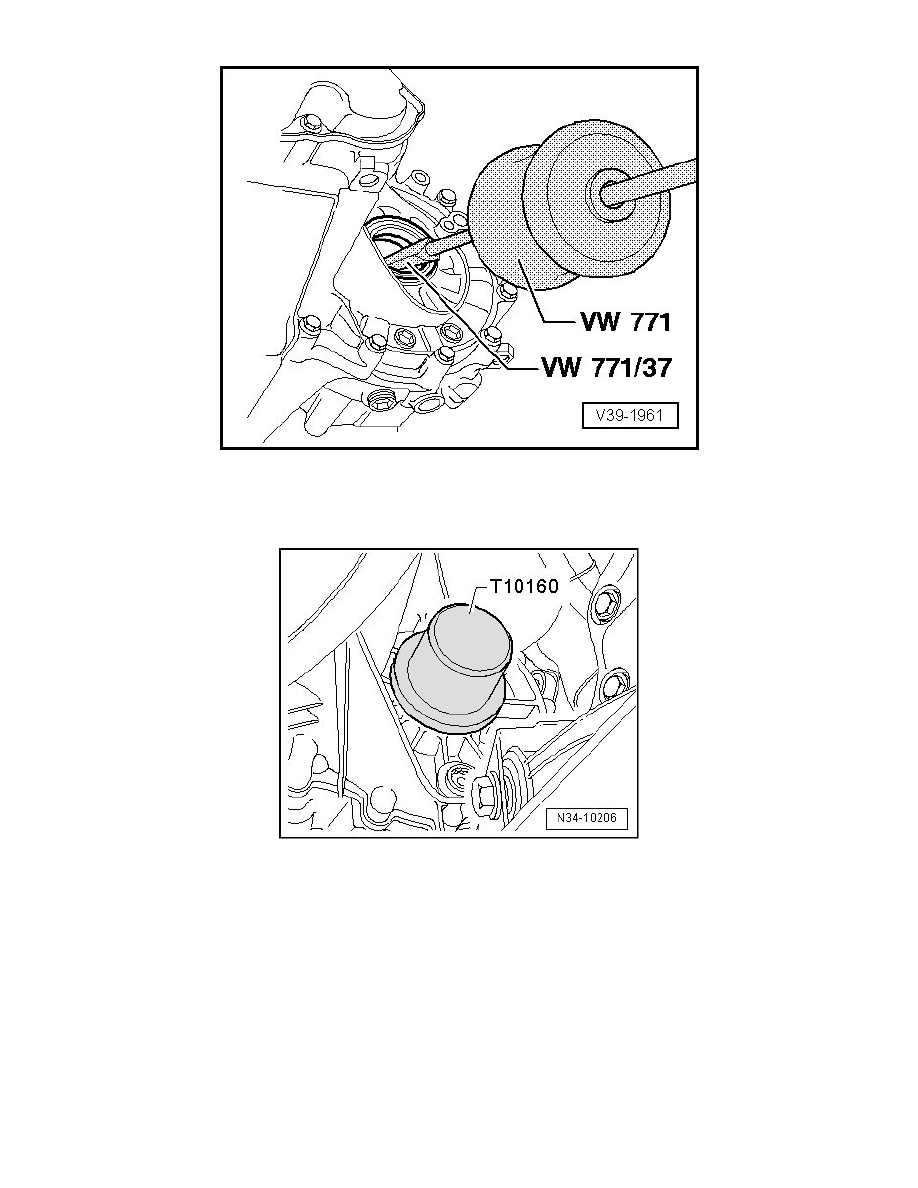 VW 771
VW 771/37
V39-1961

T10160
N34-10206