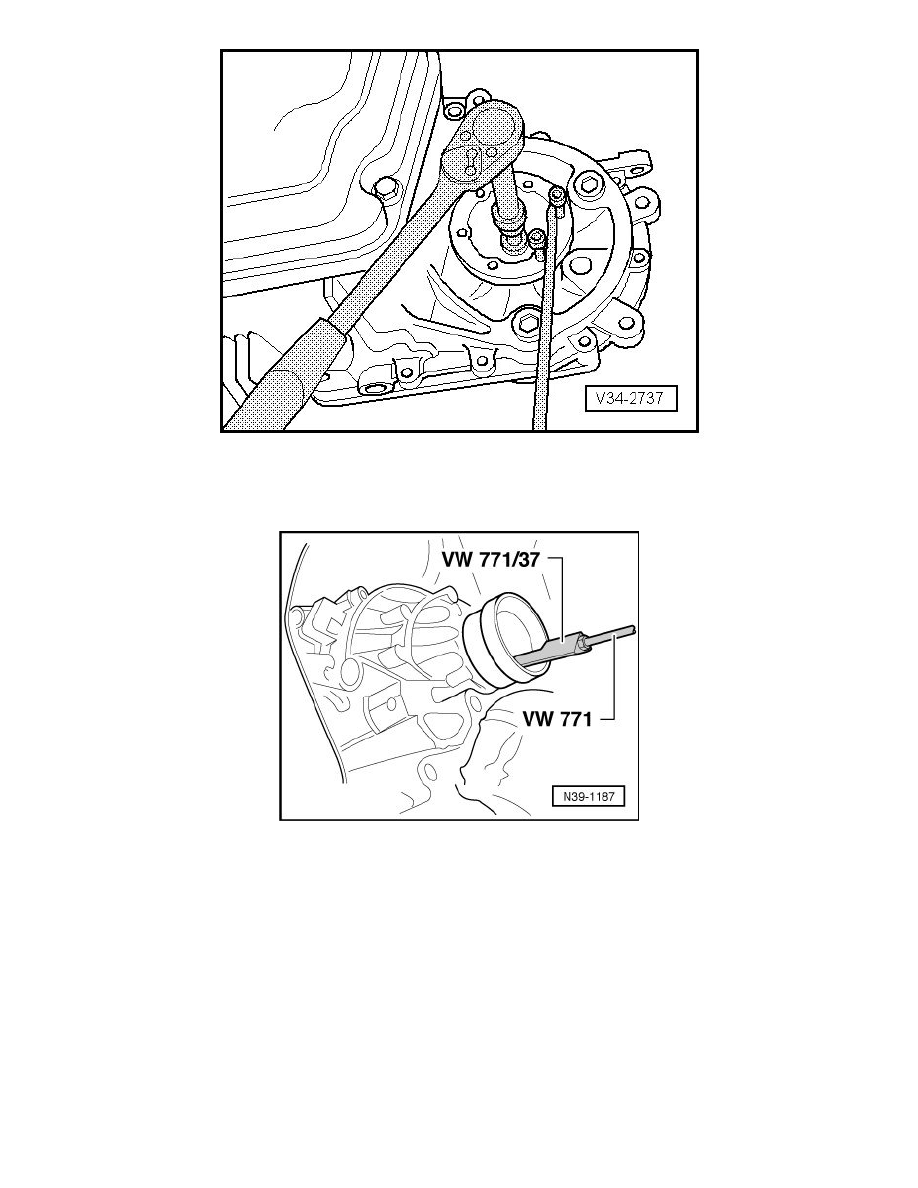 V34-2737

VW 771/37

VW 771

N39-1187