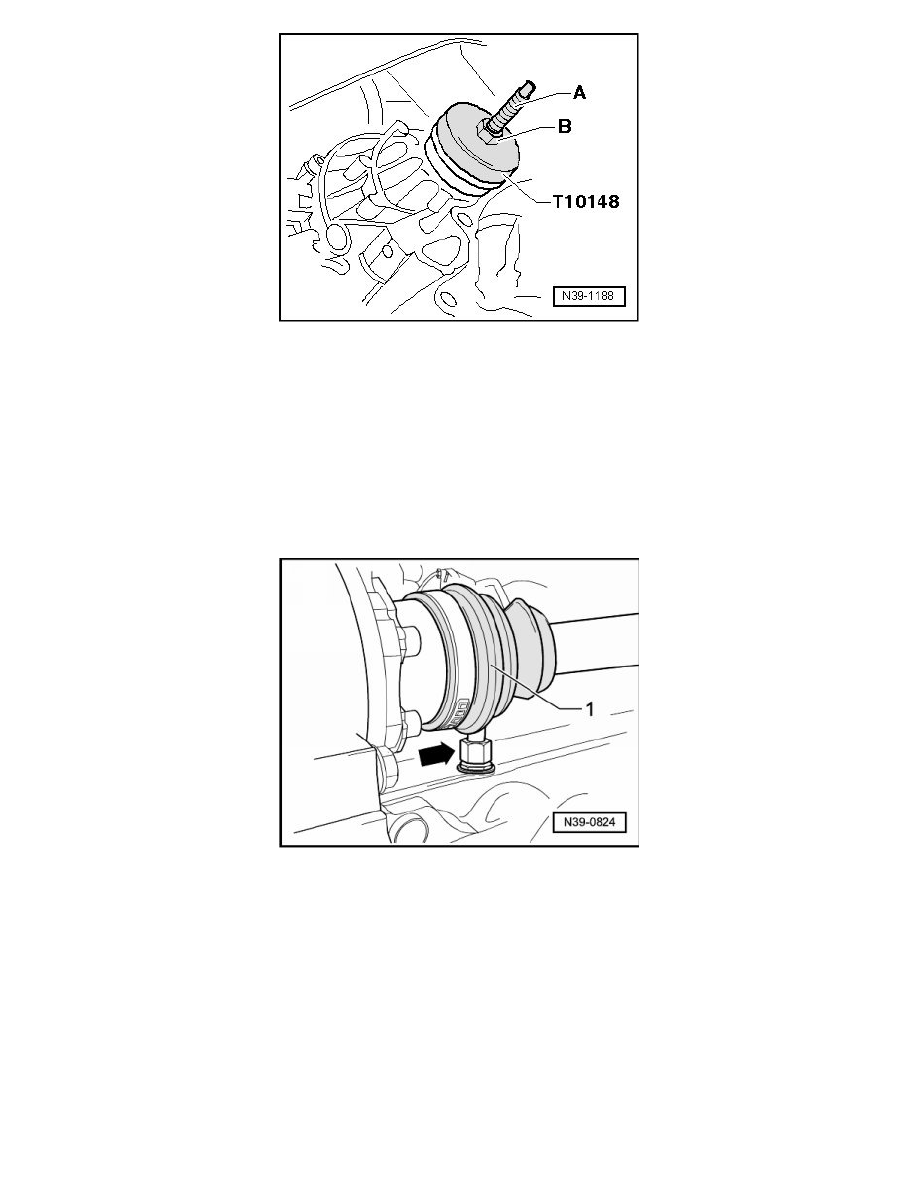 A
B
T10148
N39-1188

1
N39-0824