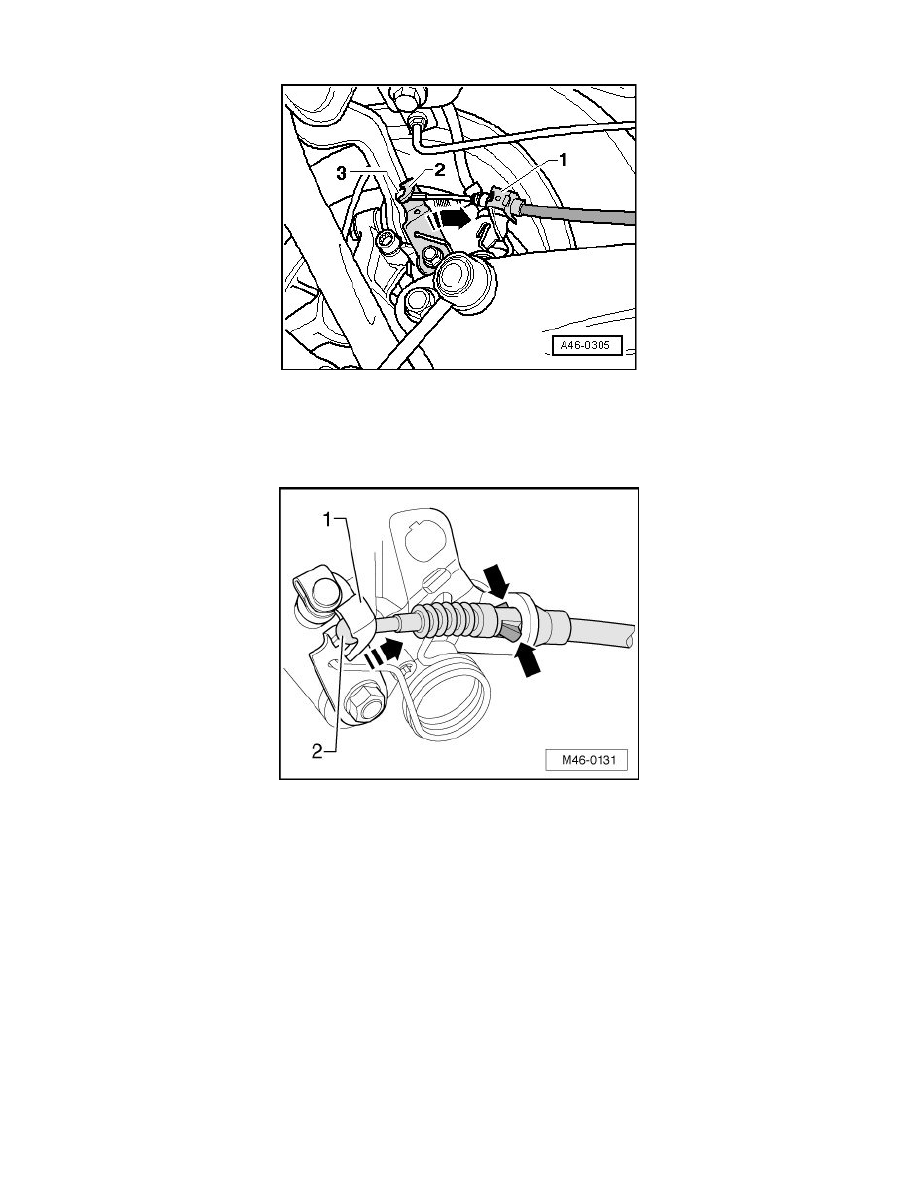 3
2
1
A46-0305

1
2
M46-0131