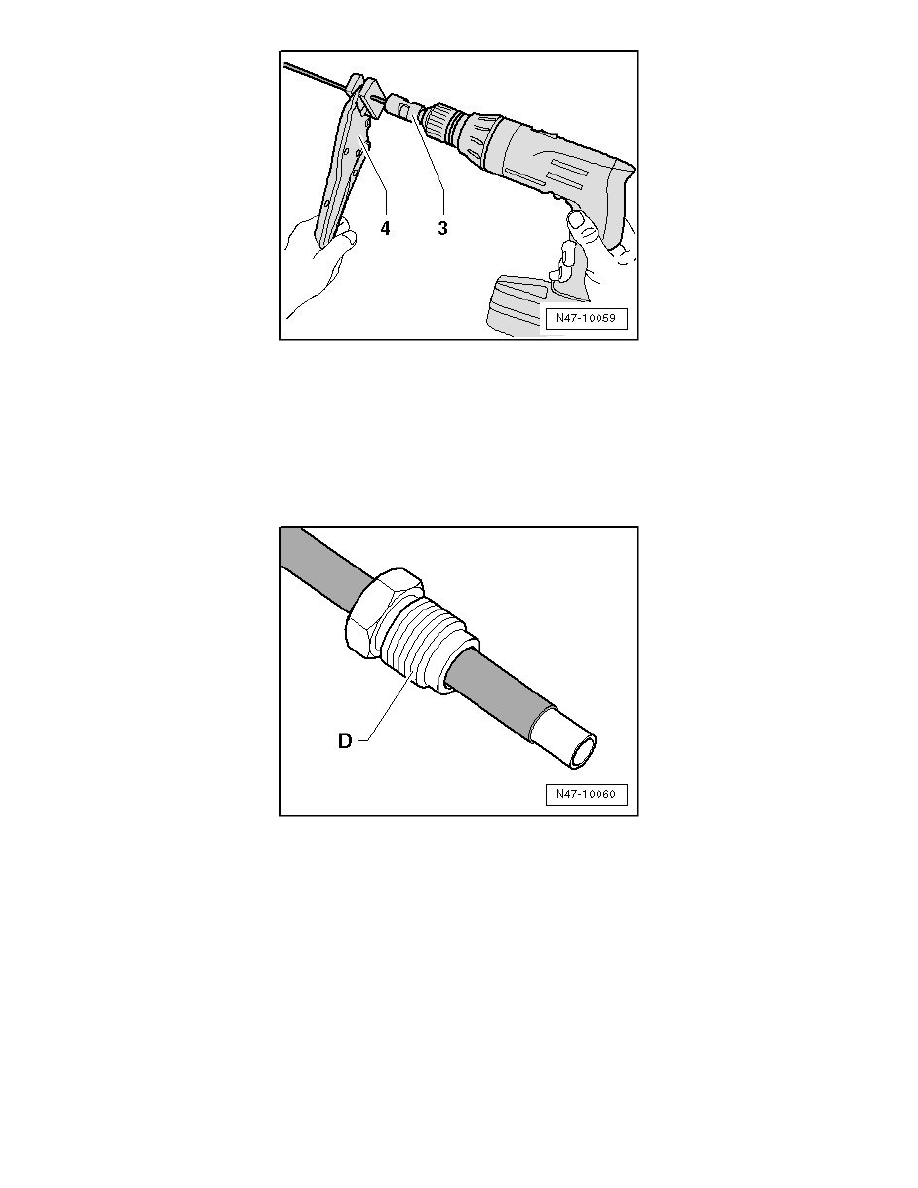 4
3
N47-10059

D
N47-10060