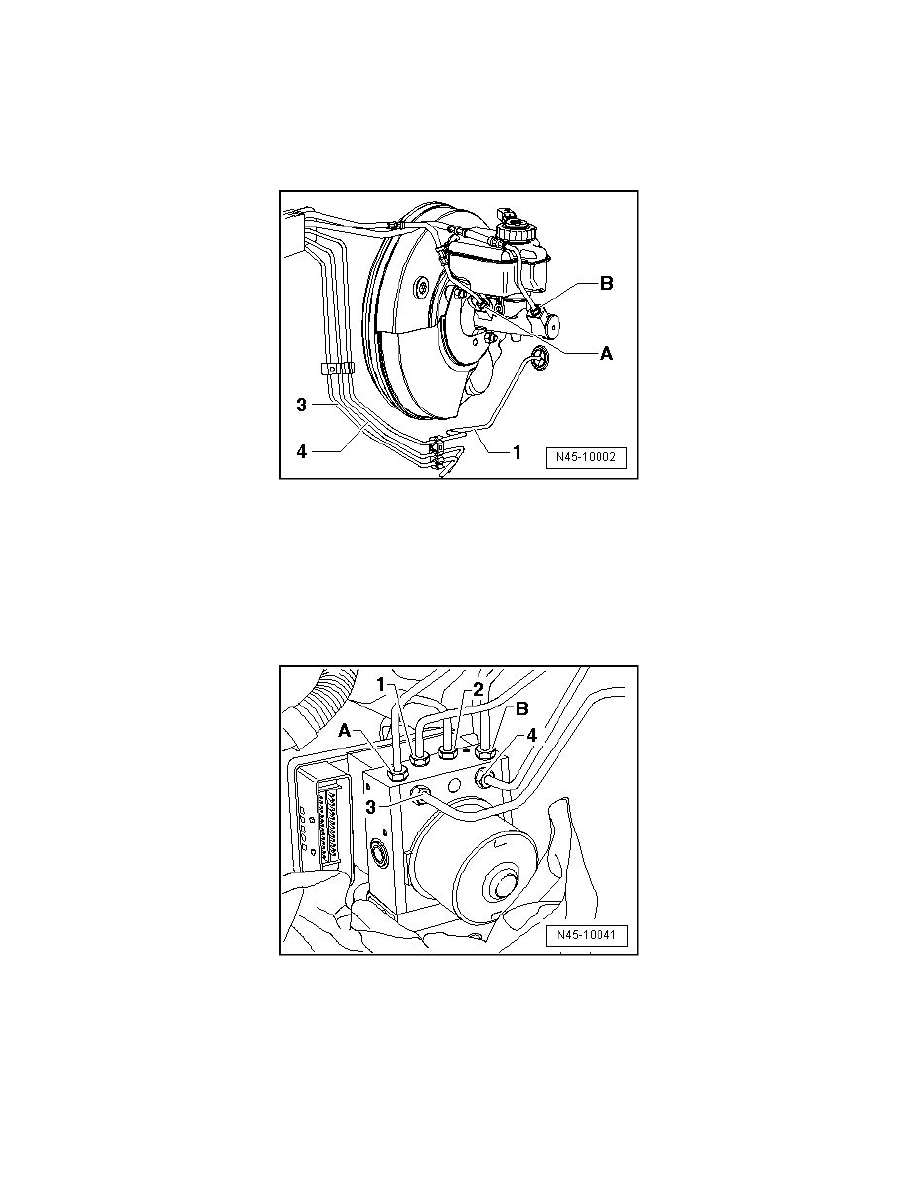 B
A
3
4
1
N45-10002

1
2
A
B
4
3
N45-10041