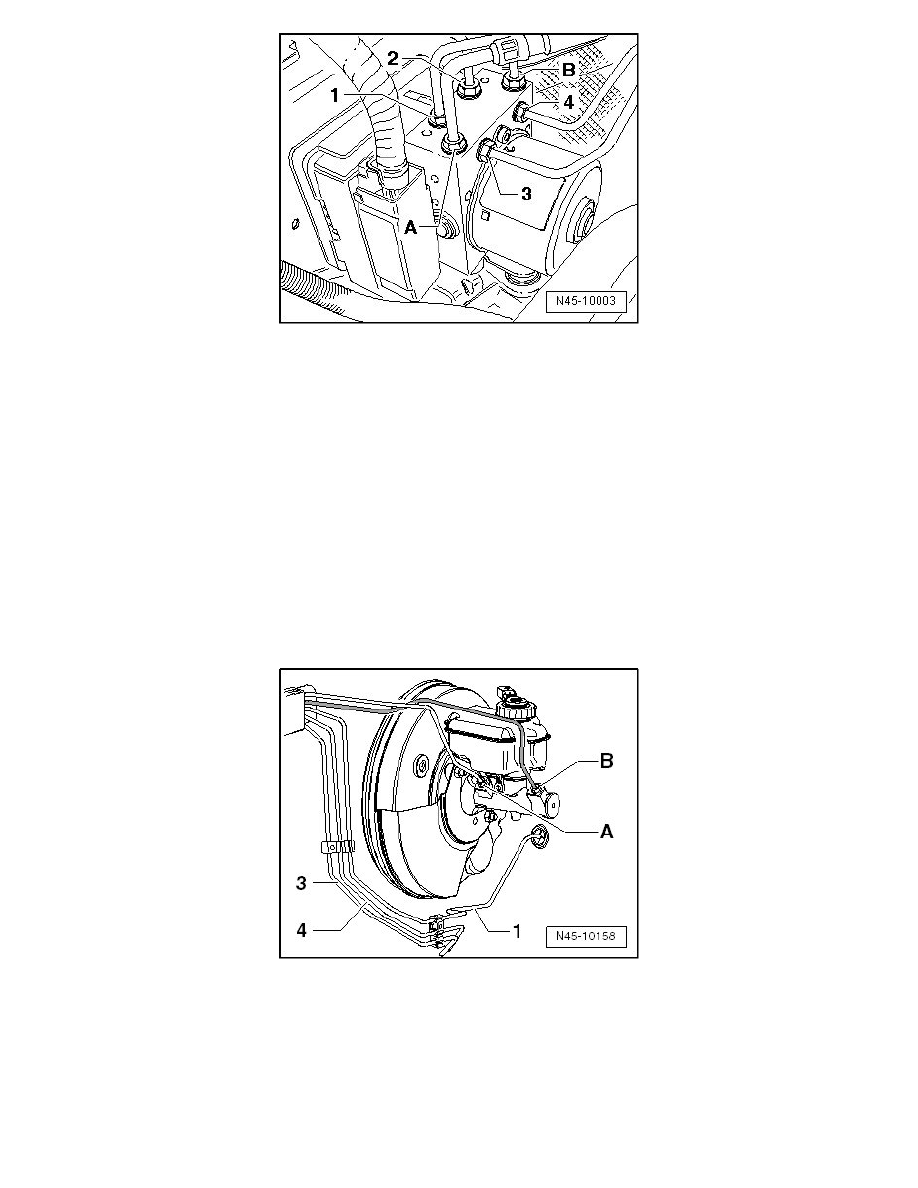 2
B
1
4
3
A
N45-10003

B
A
3
4
1
N45-10158