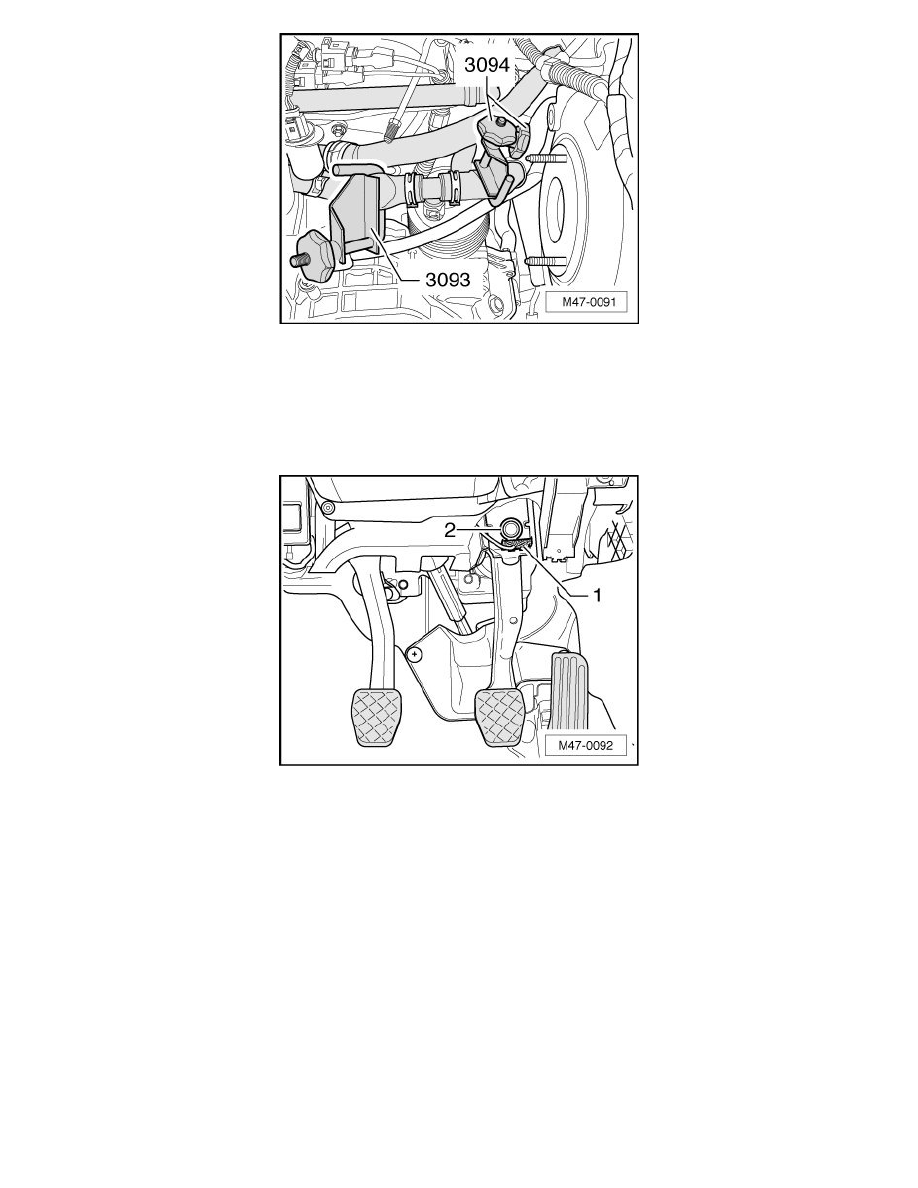 3094

3093

M47-0091

2

1

M47-0092