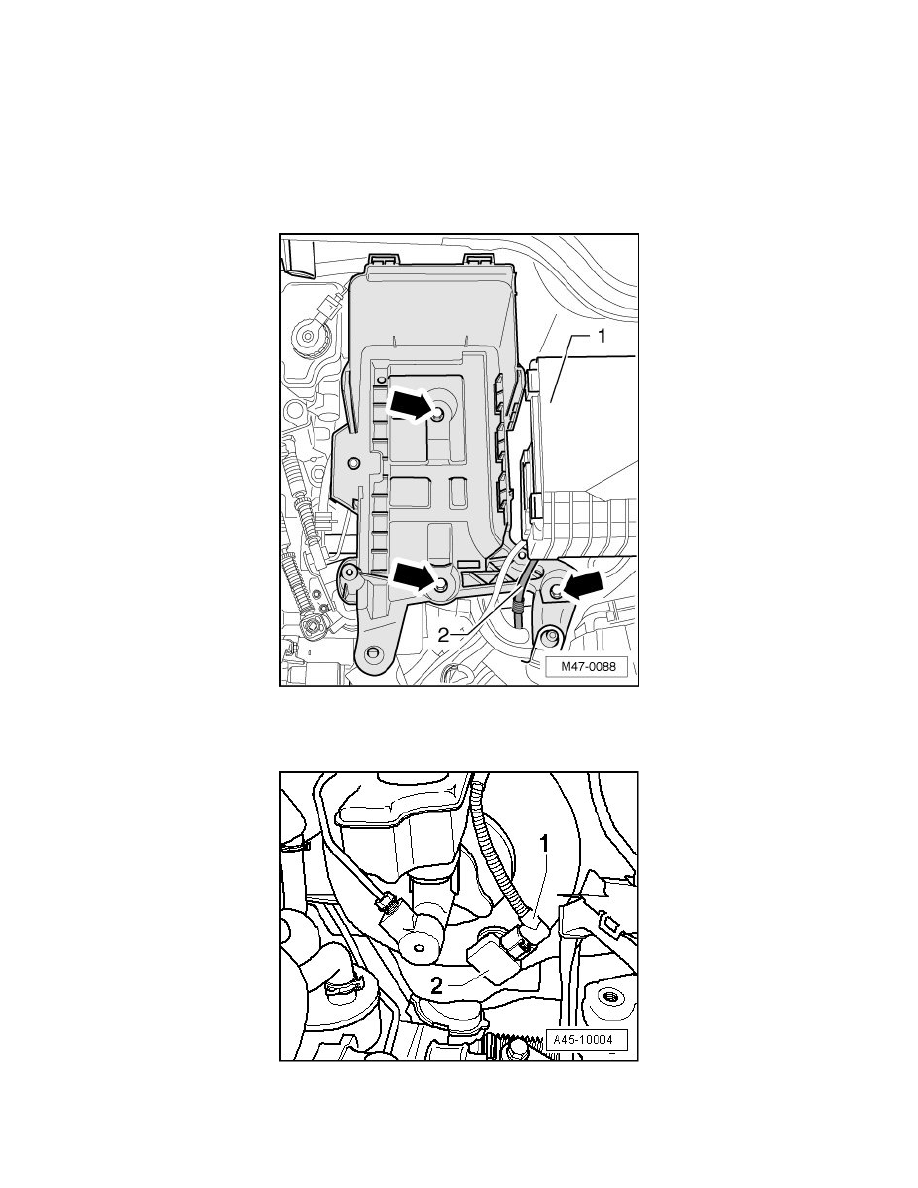 1

2

M47-0088

1

2

A45-10004