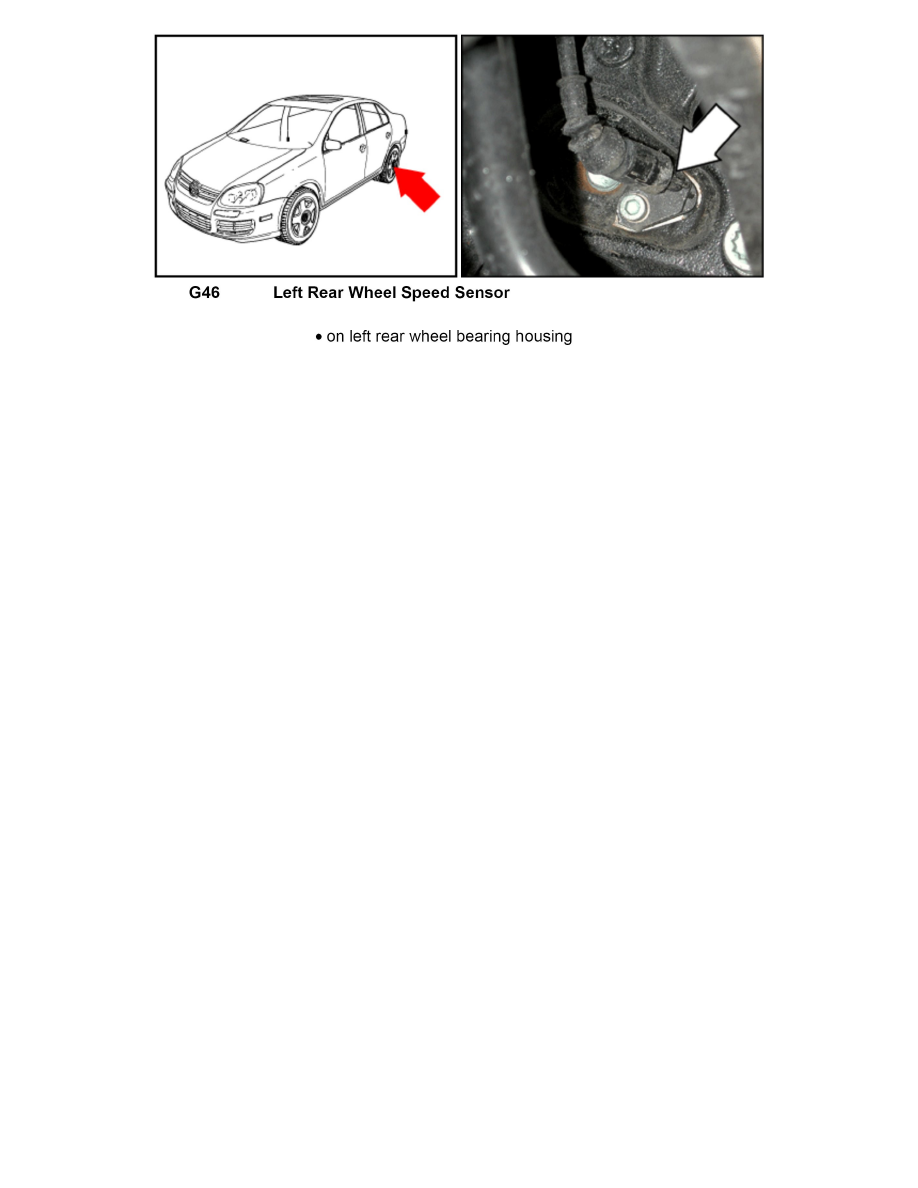 G46 Left Rear Wheel Speed Sensor

• on left rear wheel bearing housing