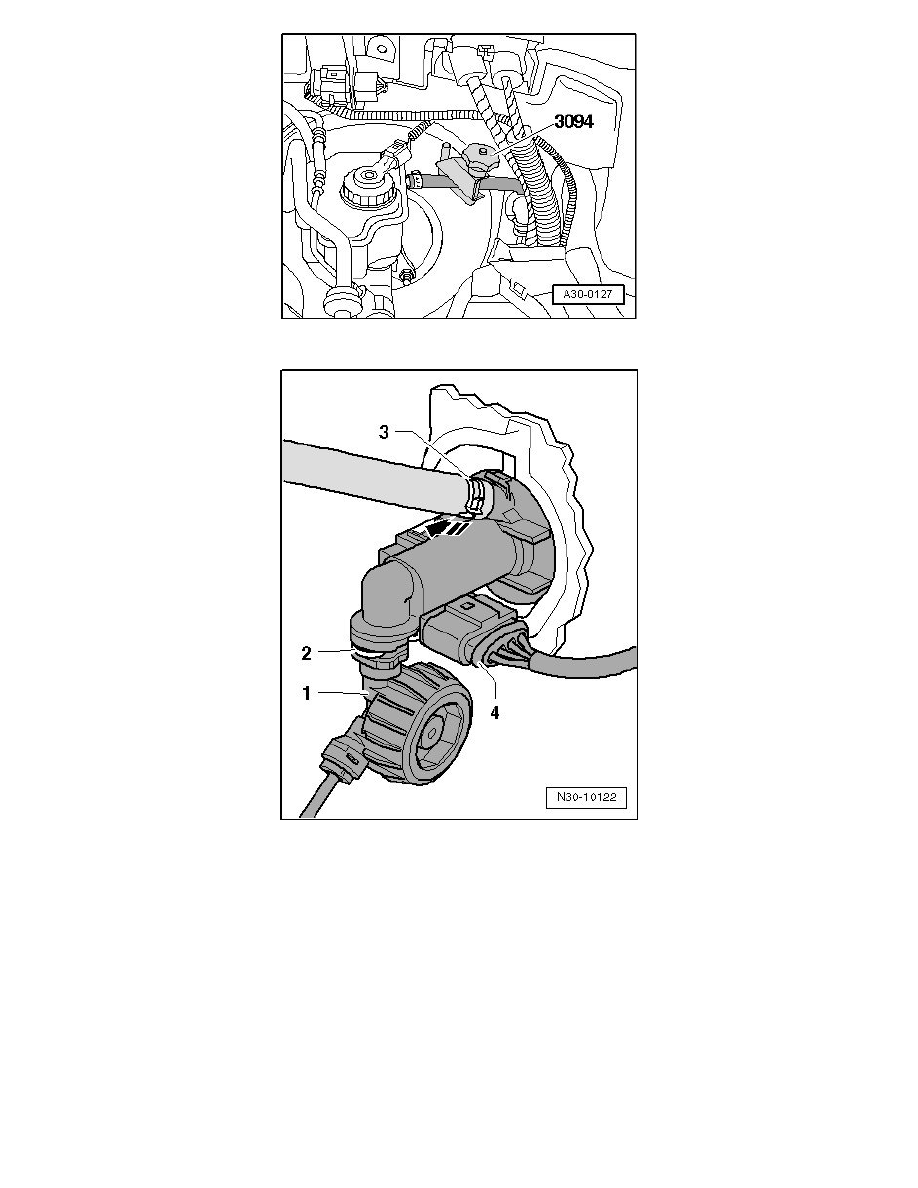 3094

A30-0127

3

2

1

4

N30-10122