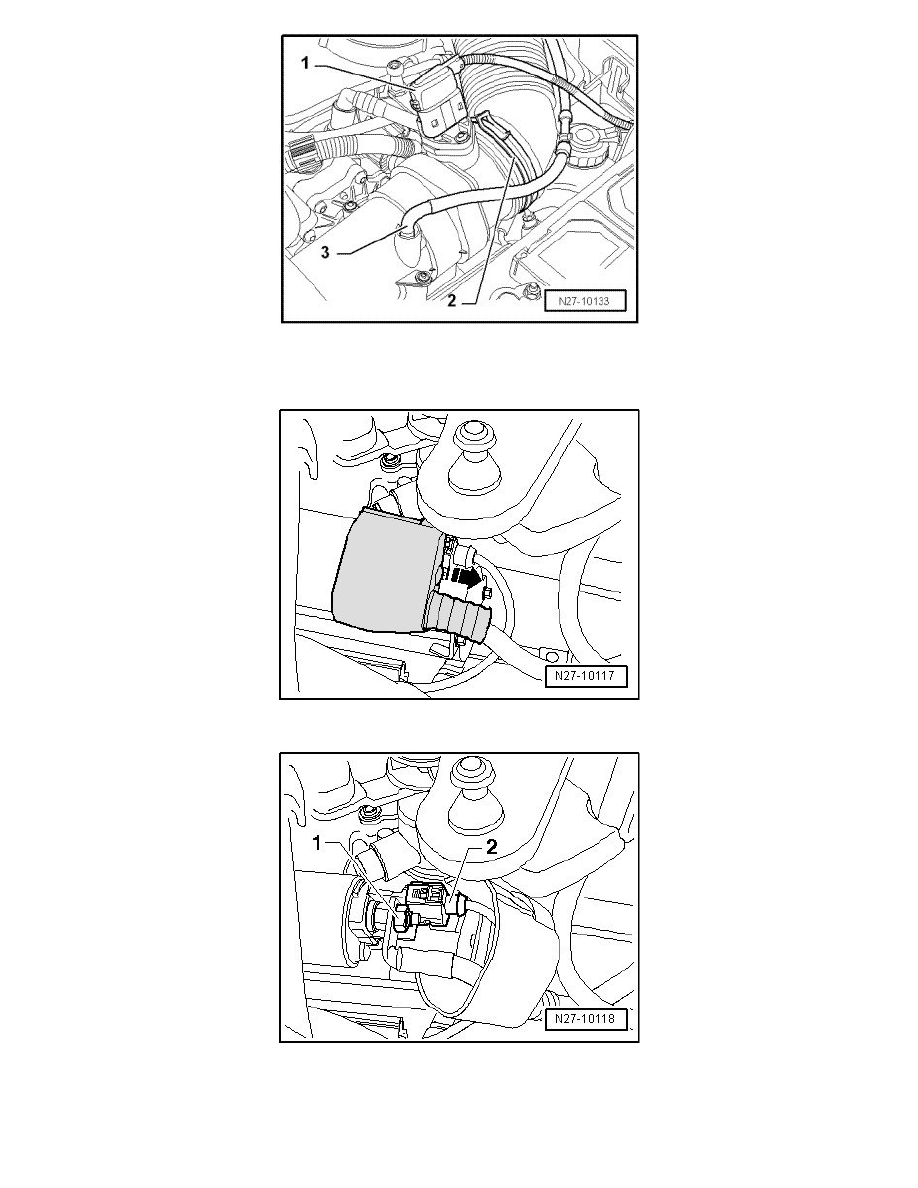 1
3
2
N27-10133

N27-10117

1
2
N27-10118