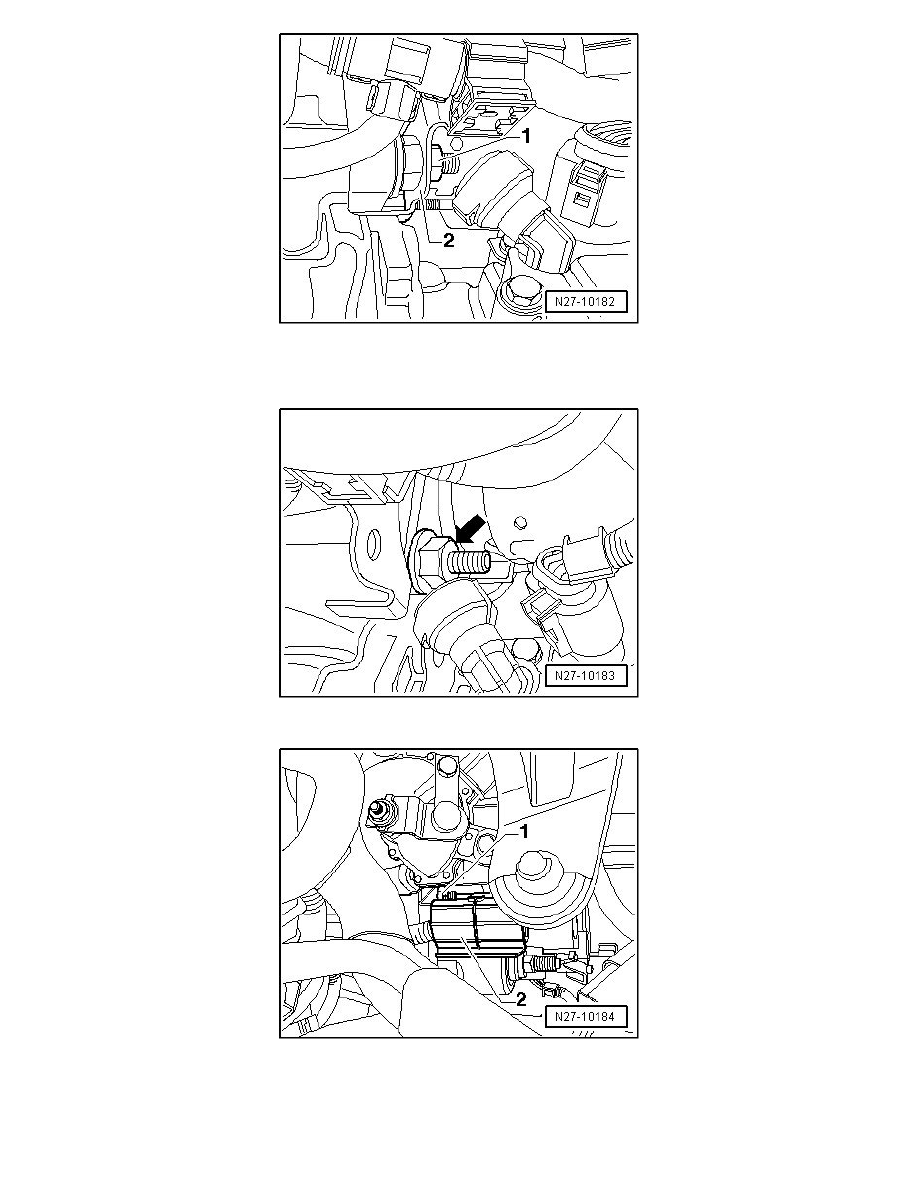 1

2

N27-10182

N27-10183

1

2

N27-10184