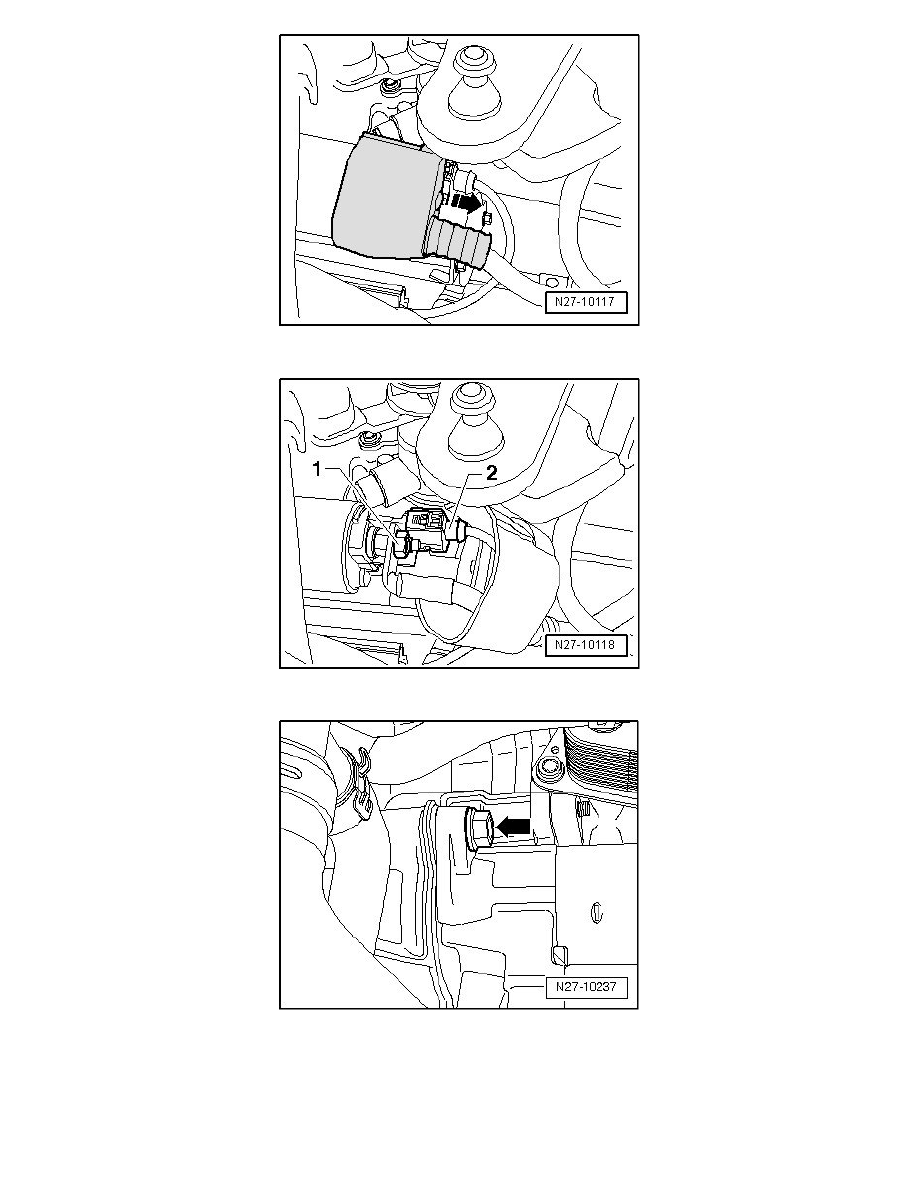 N27-10117

1

2

N27-10118

N27-10237