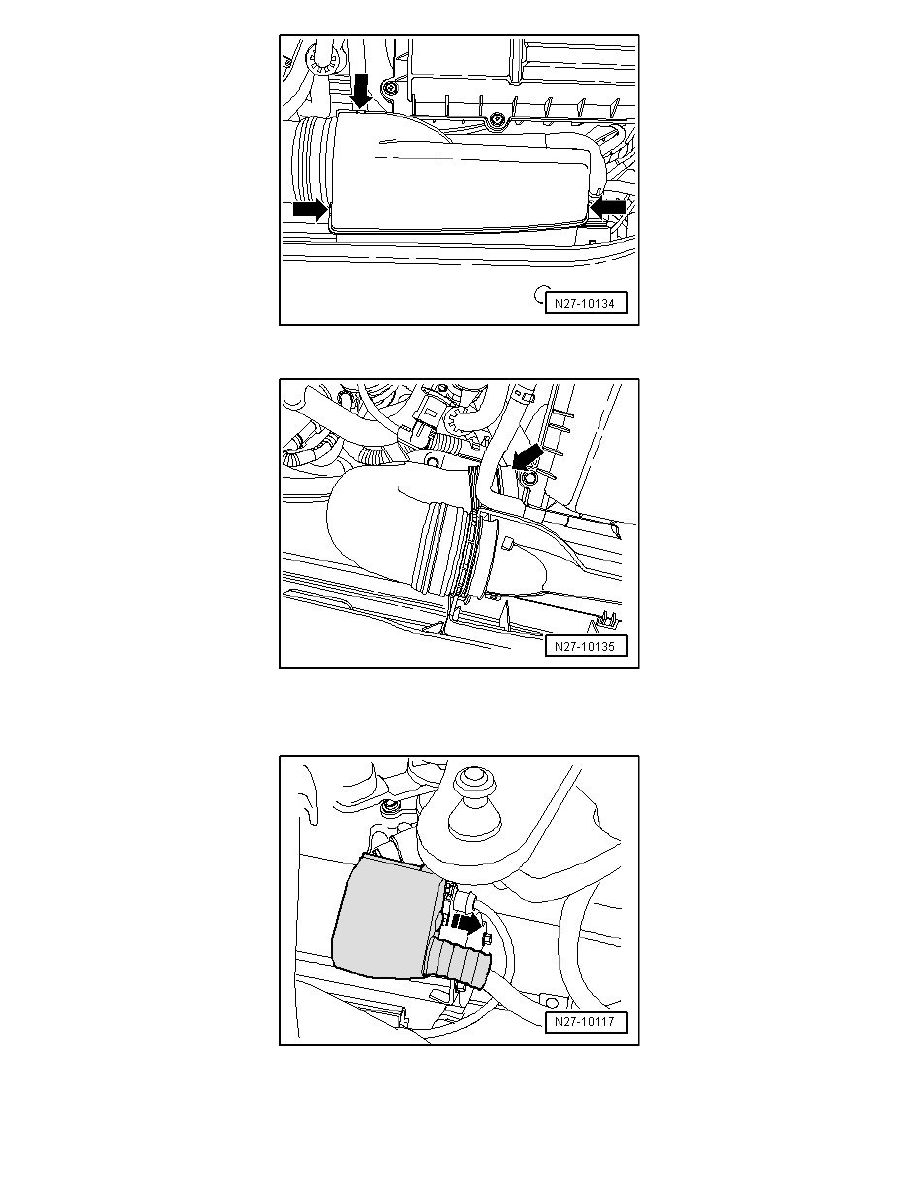 N27-10134

N27-10135

N27-10117