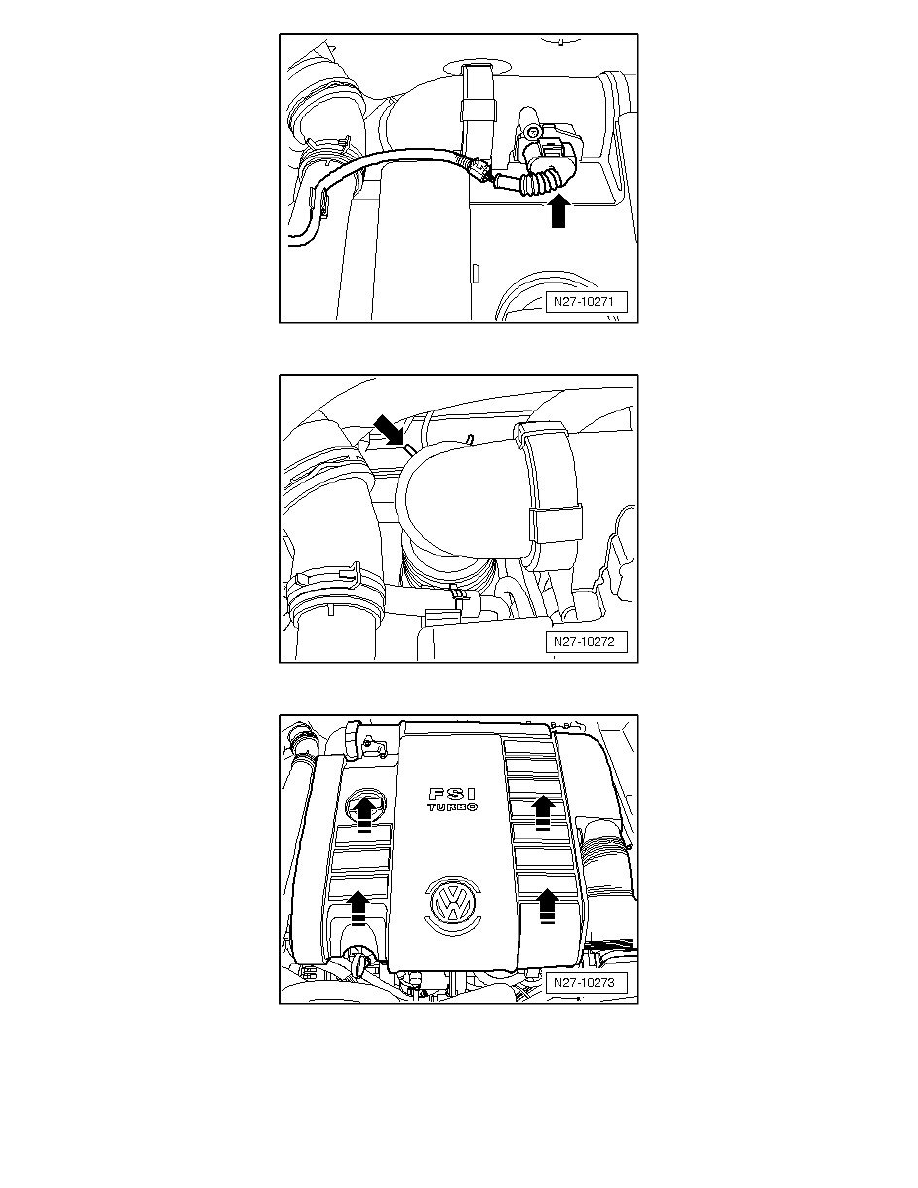 N27-10271

N27-10272

FSI
TURBO

N27-10273