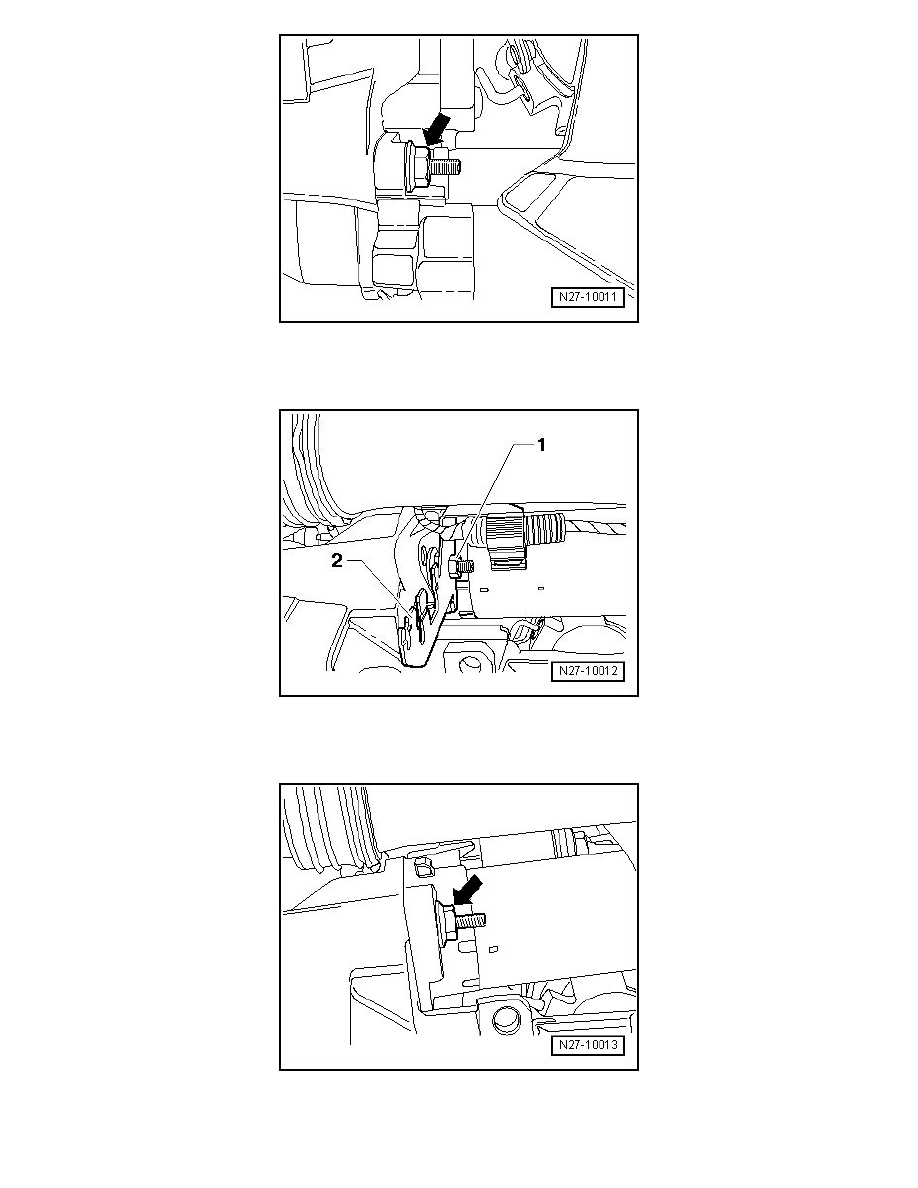 N27-10011

1

2

N27-10012

N27-10013