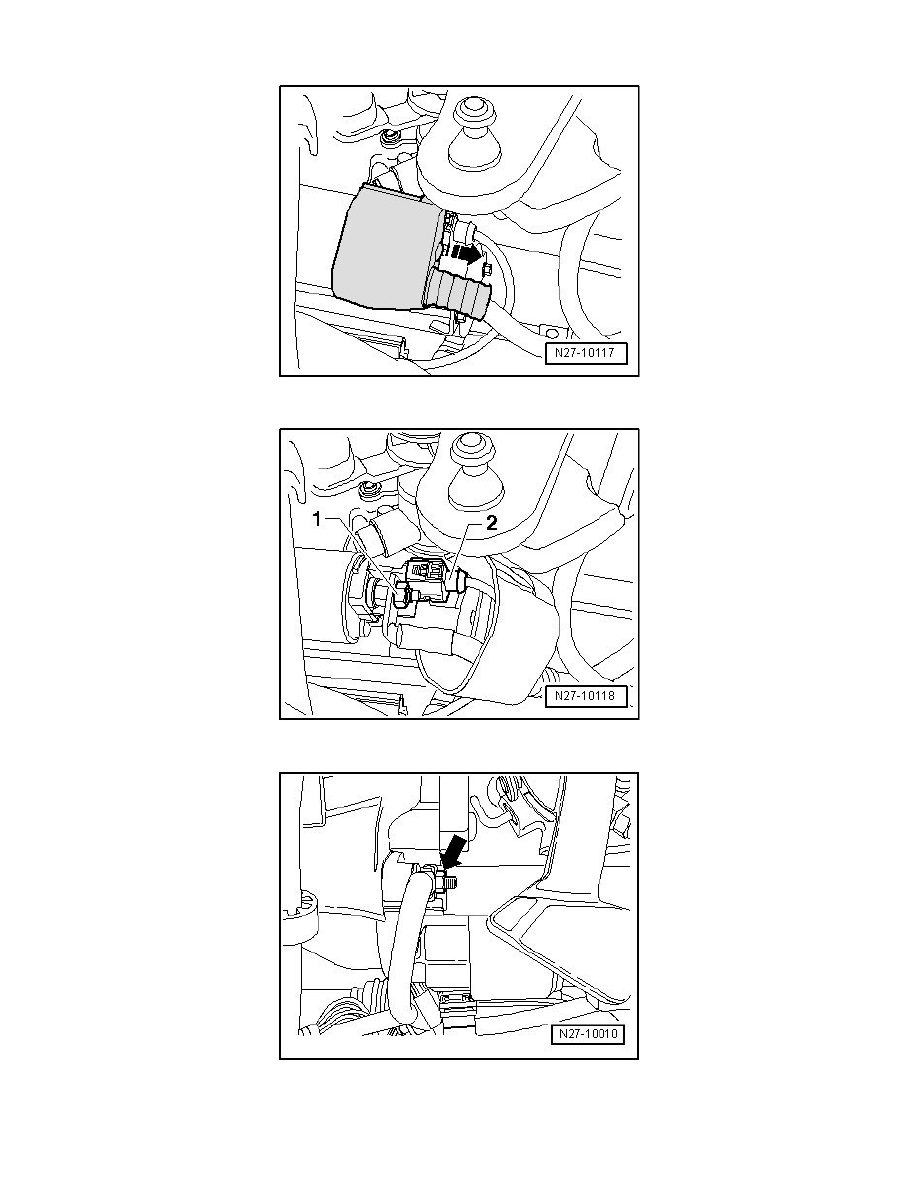 N27-10117

1
2
N27-10118

N27-10010