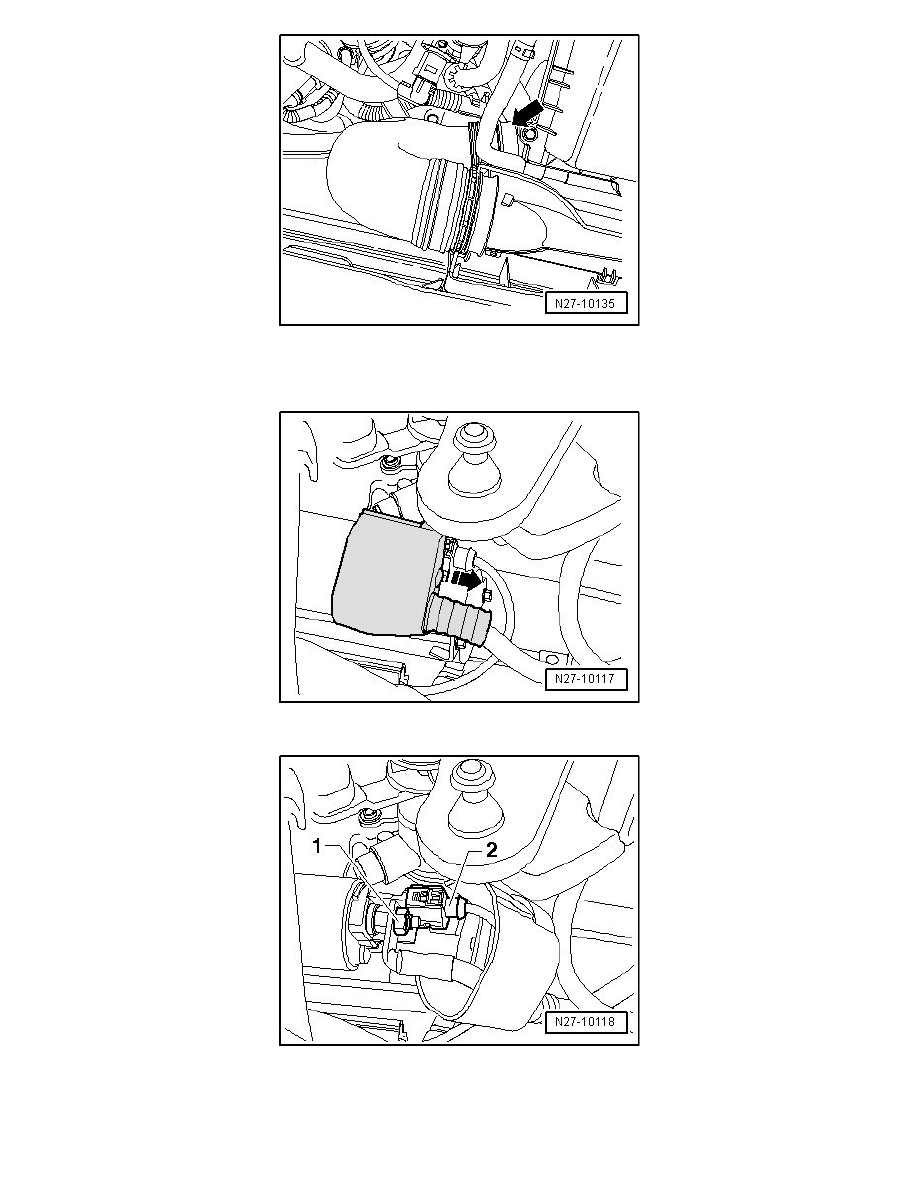 N27-10135

N27-10117

1
2
N27-10118