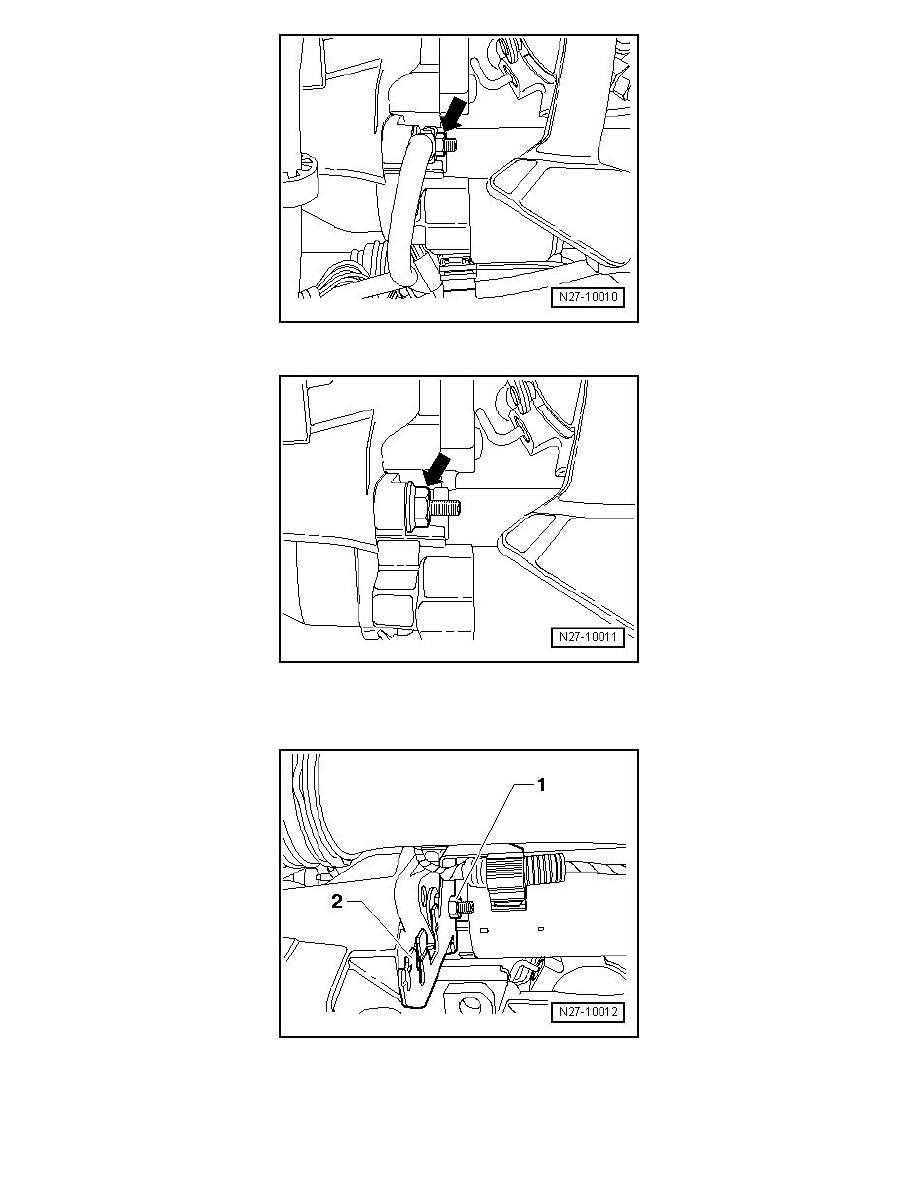 N27-10010

N27-10011

1

2

N27-10012