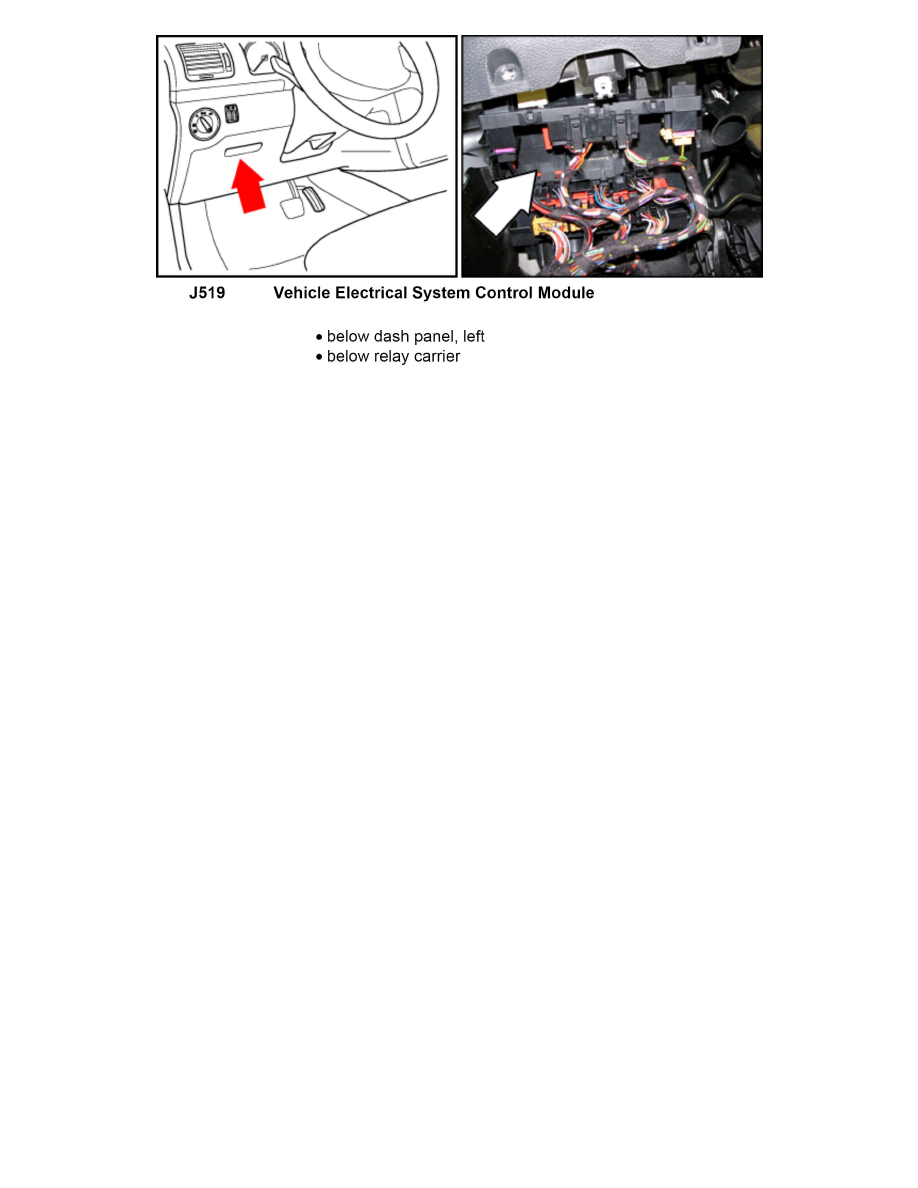 J519 Vehicle Electrical System Control Module

• below dash panel, left
• below relay carrier