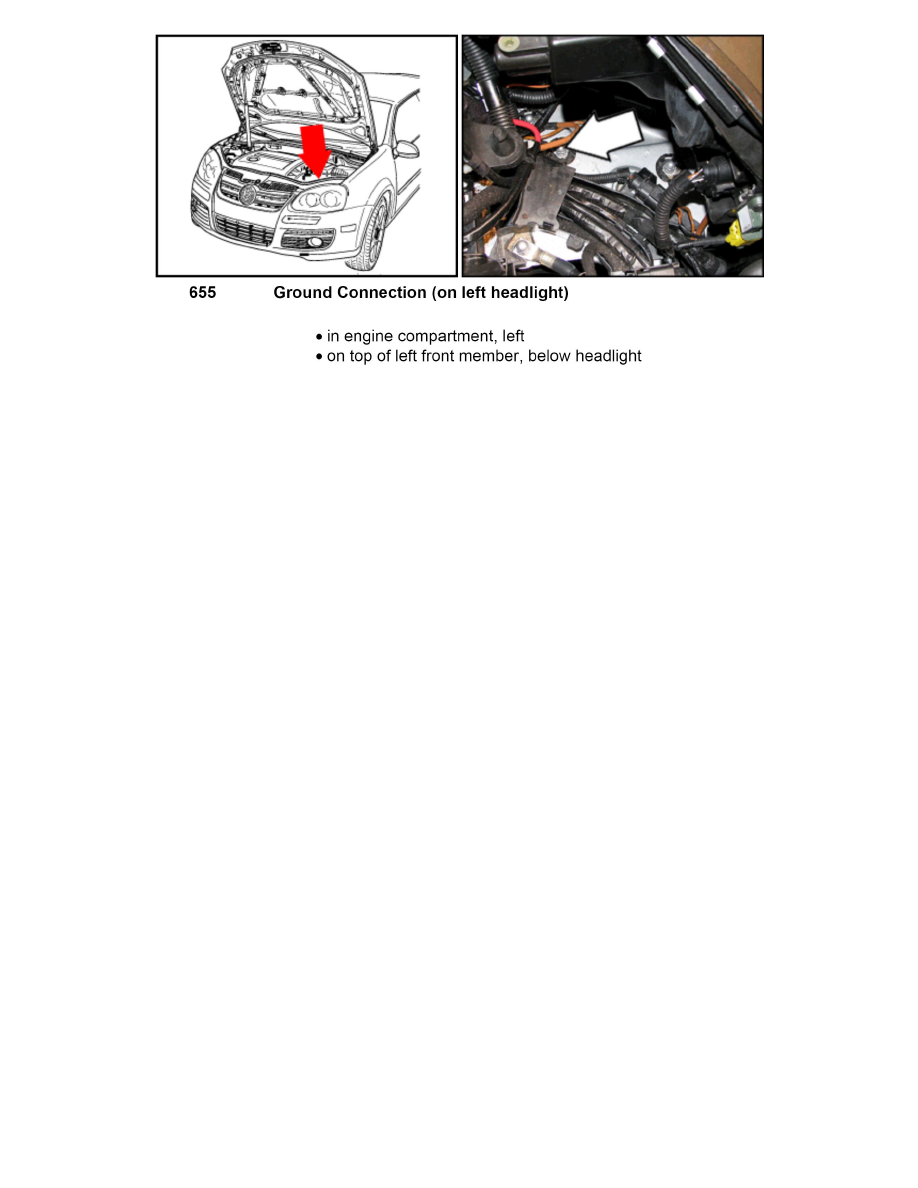 655 Ground Connection (on left headlight)

• in engine compartment, left
• on top of left front member, below headlight