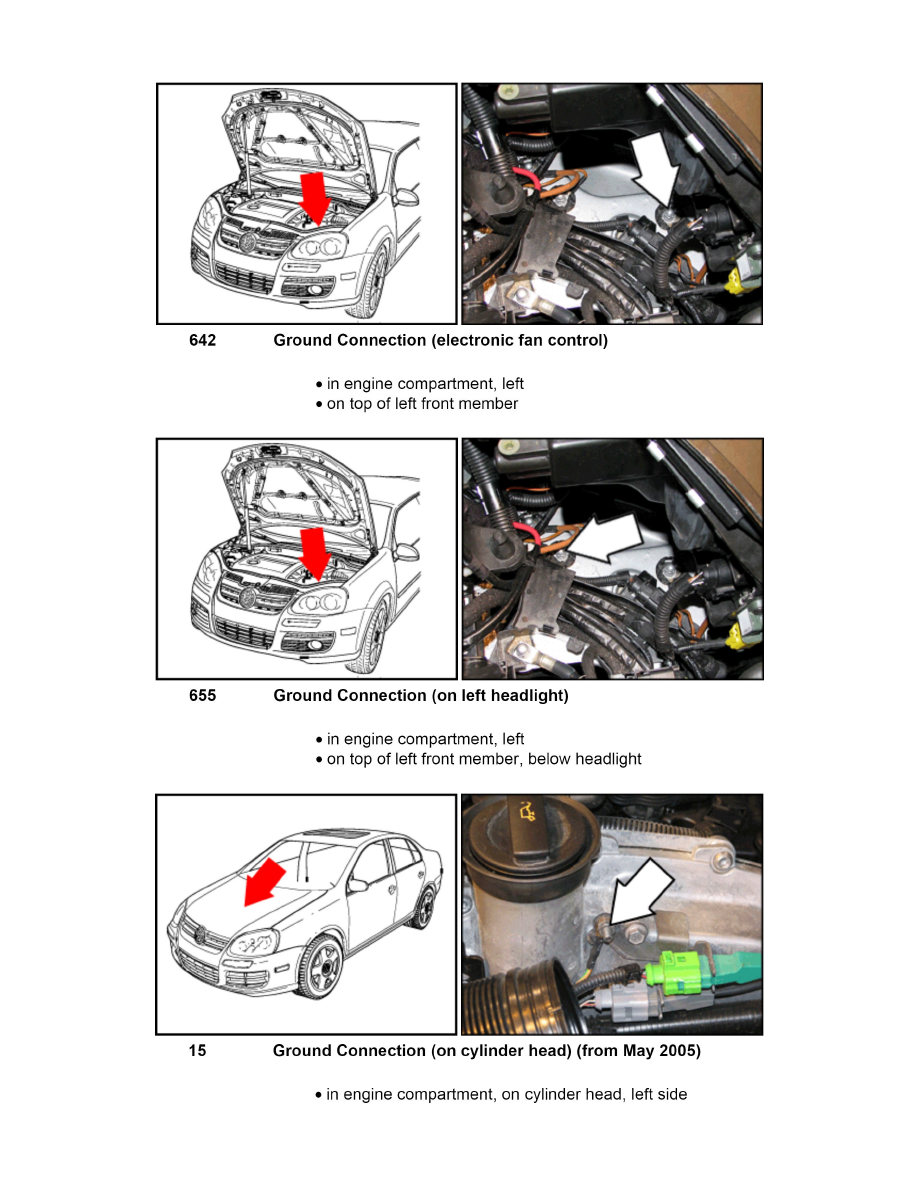 642 Ground Connection (electronic fan control)

• in engine compartment, left
• on top of left front member

655 Ground Connection (on left headlight)

• in engine compartment, left
• on top of left front member, below headlight

15 Ground Connection (on cylinder head) (from May 2005)

• in engine compartment, on cylinder head, left side