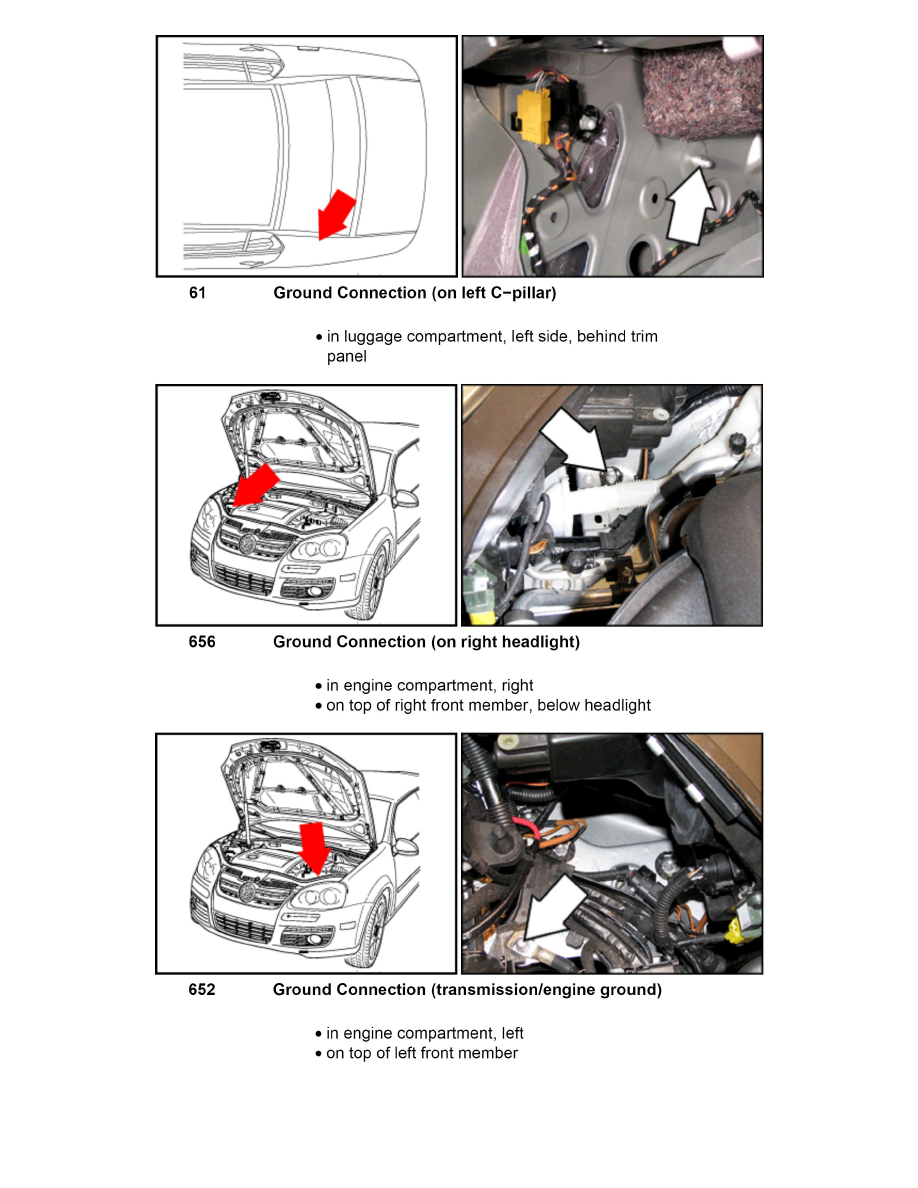 61 Ground Connection (on left C−pillar)

• in luggage compartment, left side, behind trim panel

656 Ground Connection (on right headlight)

• in engine compartment, right
• on top of right front member, below headlight

652 Ground Connection (transmission/engine ground)

• in engine compartment, left
• on top of left front member