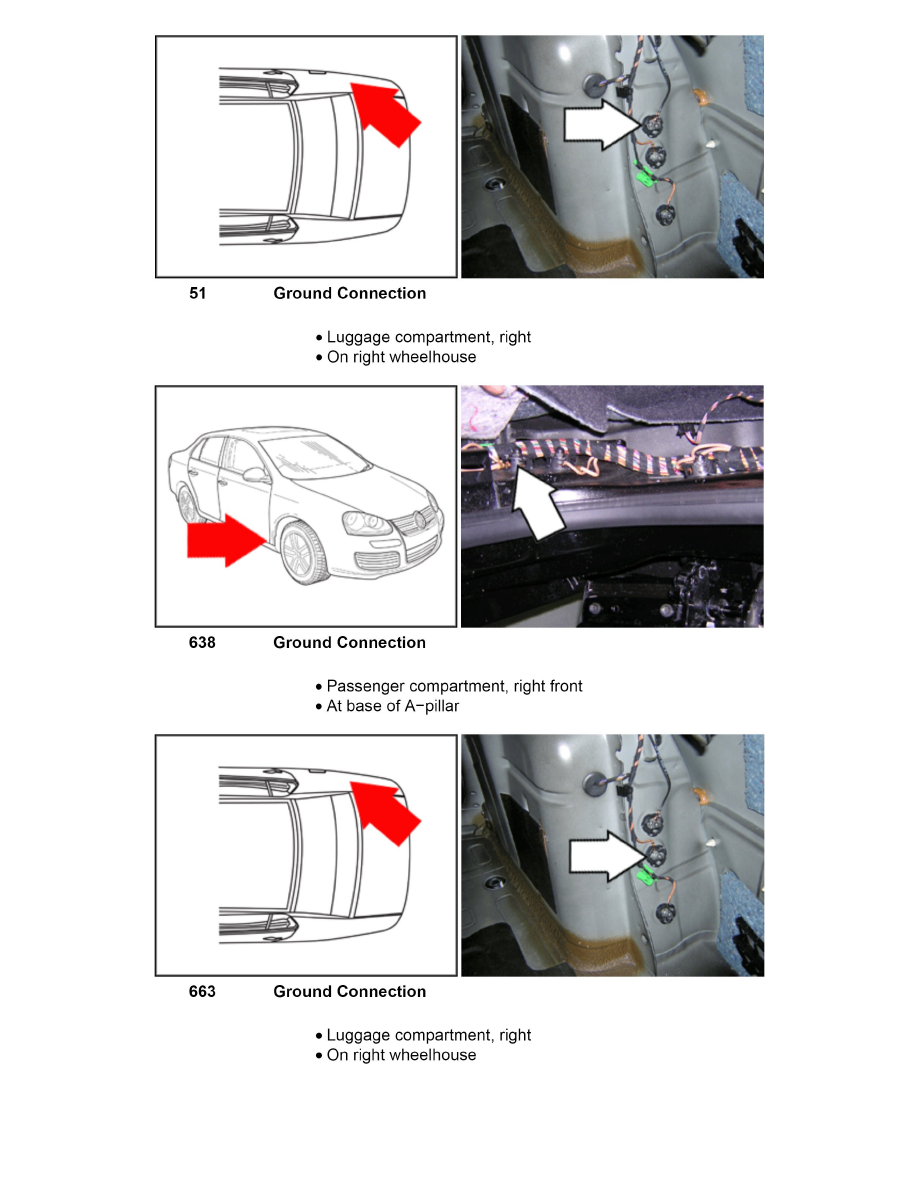 51 Ground Connection

• Luggage compartment, right
• On right wheelhouse

638 Ground Connection

• Passenger compartment, right front
• At base of A−pillar

663 Ground Connection

• Luggage compartment, right
• On right wheelhouse