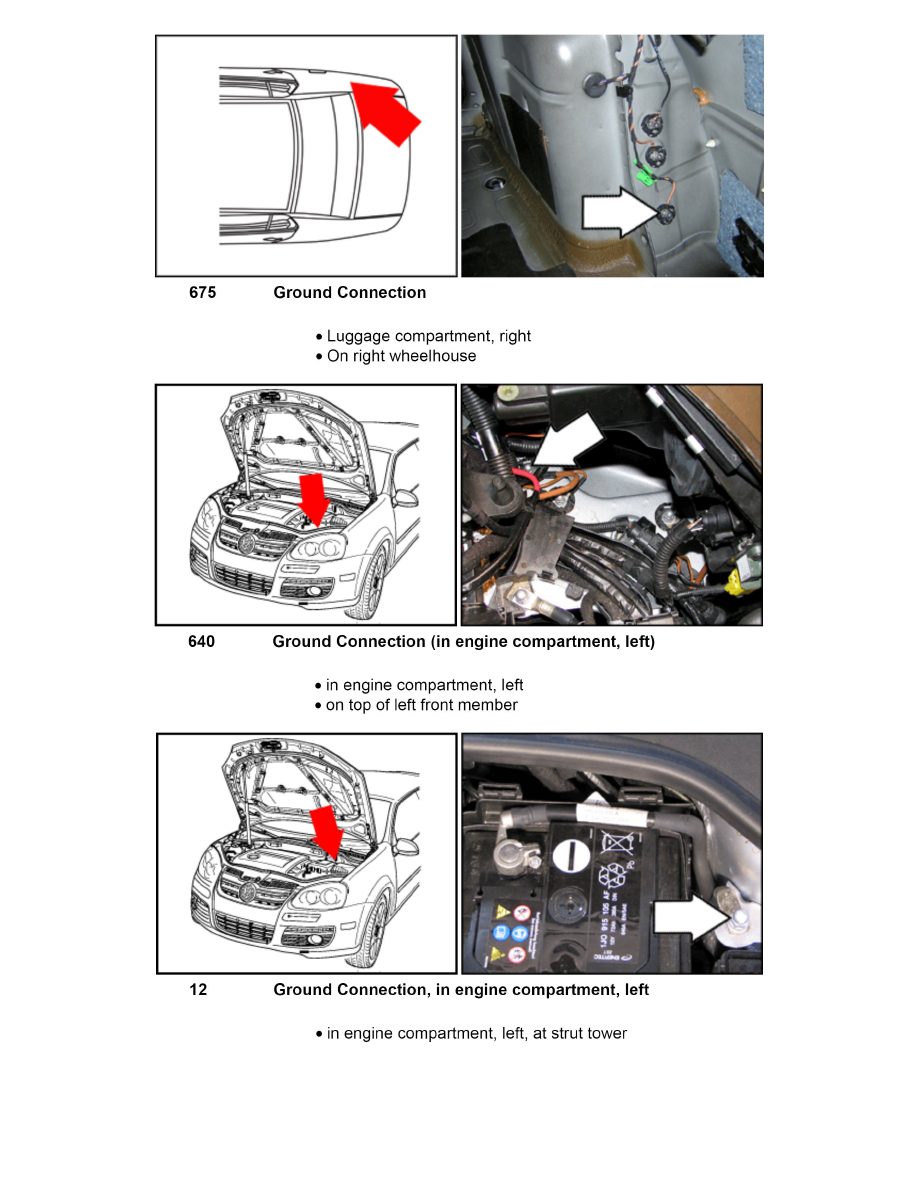 675 Ground Connection

• Luggage compartment, right
• On right wheelhouse

640 Ground Connection (in engine compartment, left)

• in engine compartment, left
• on top of left front member

12 Ground Connection, in engine compartment, left

• in engine compartment, left, at strut tower