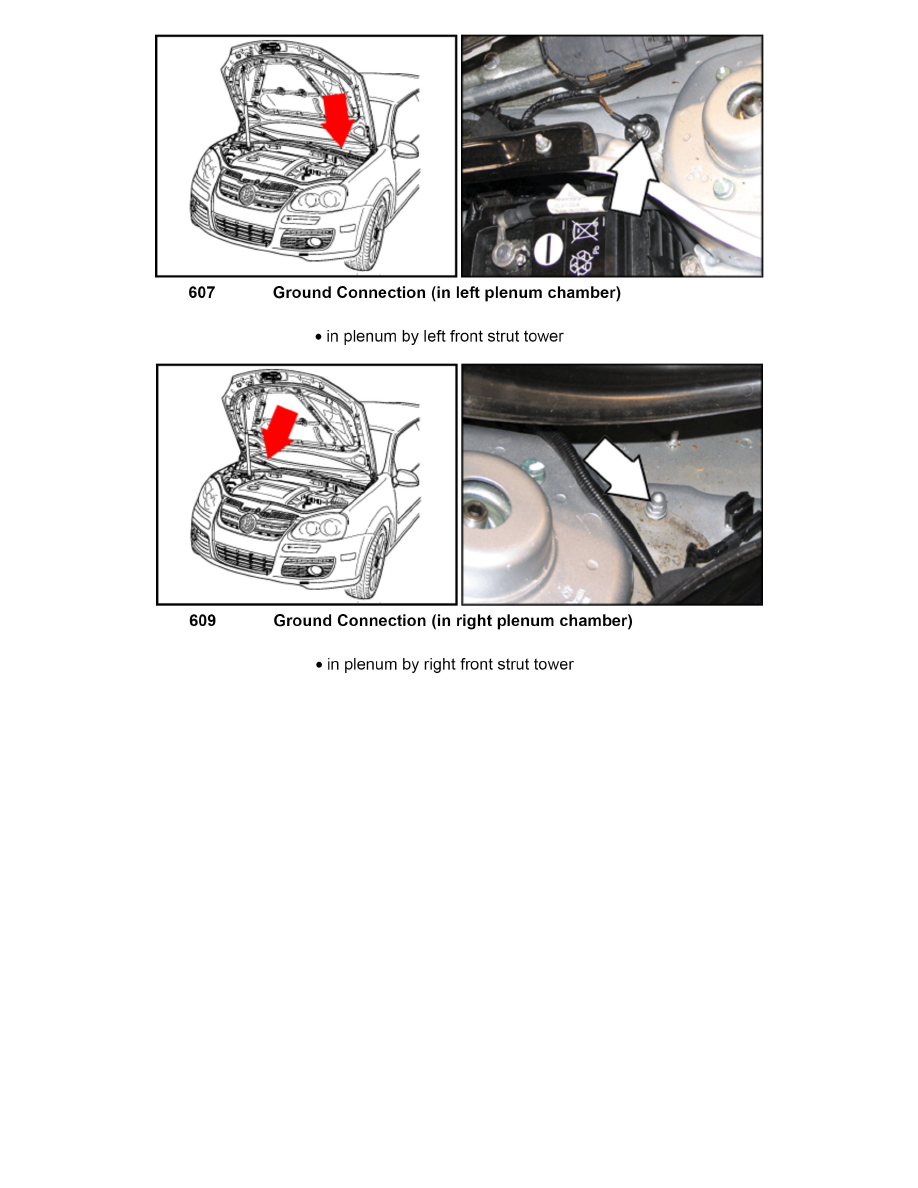 607 Ground Connection (in left plenum chamber)

• in plenum by left front strut tower

609 Ground Connection (in right plenum chamber)

• in plenum by right front strut tower