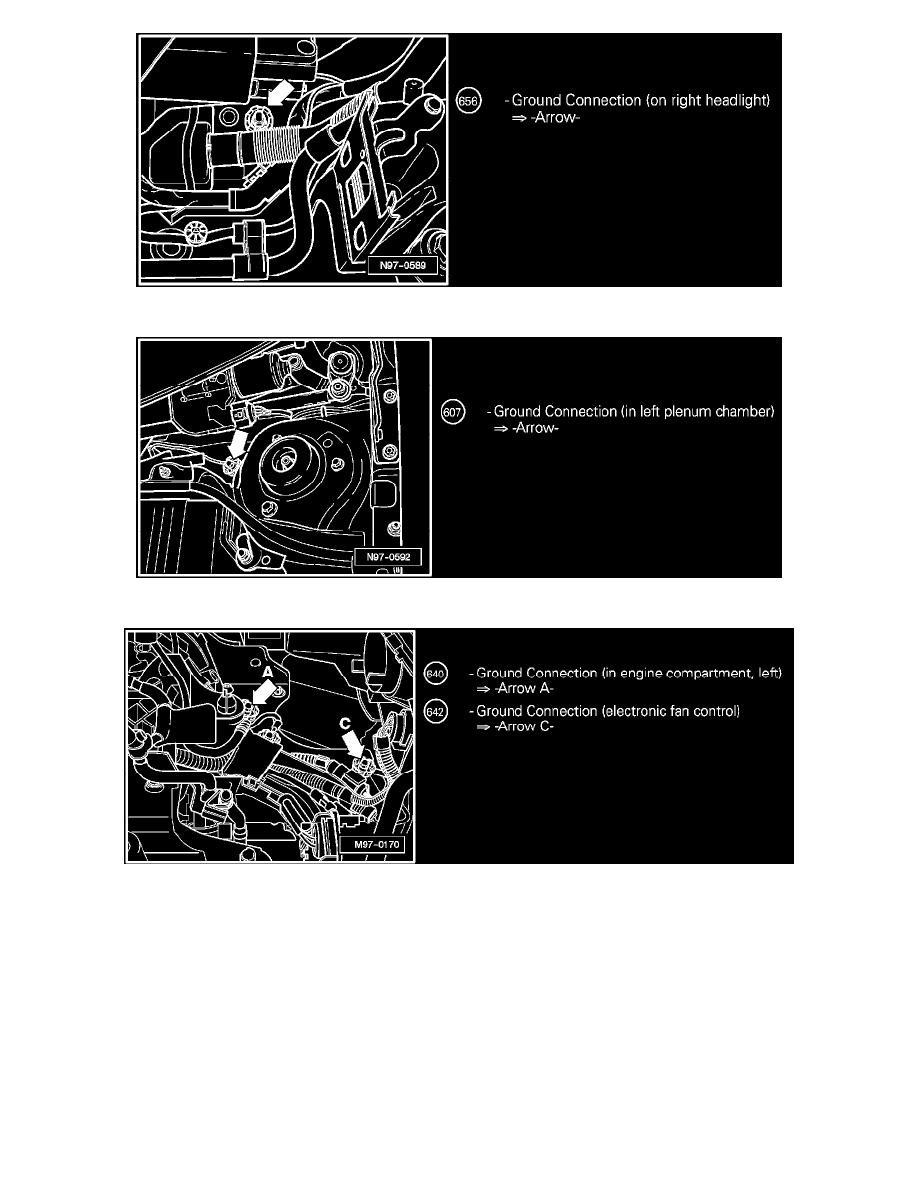 N97-0589

656 - Ground Connection (on right headlight) ⇒ -Arrow-

N97-0592

607 - Ground Connection (in left plenum chamber) ⇒ -Arrow-

A

C

M97-0170

640 - Ground Connection (in engine compartment, left) ⇒ -Arrow A-

642 - Ground Connection (electronic fan control) ⇒ -Arrow C-