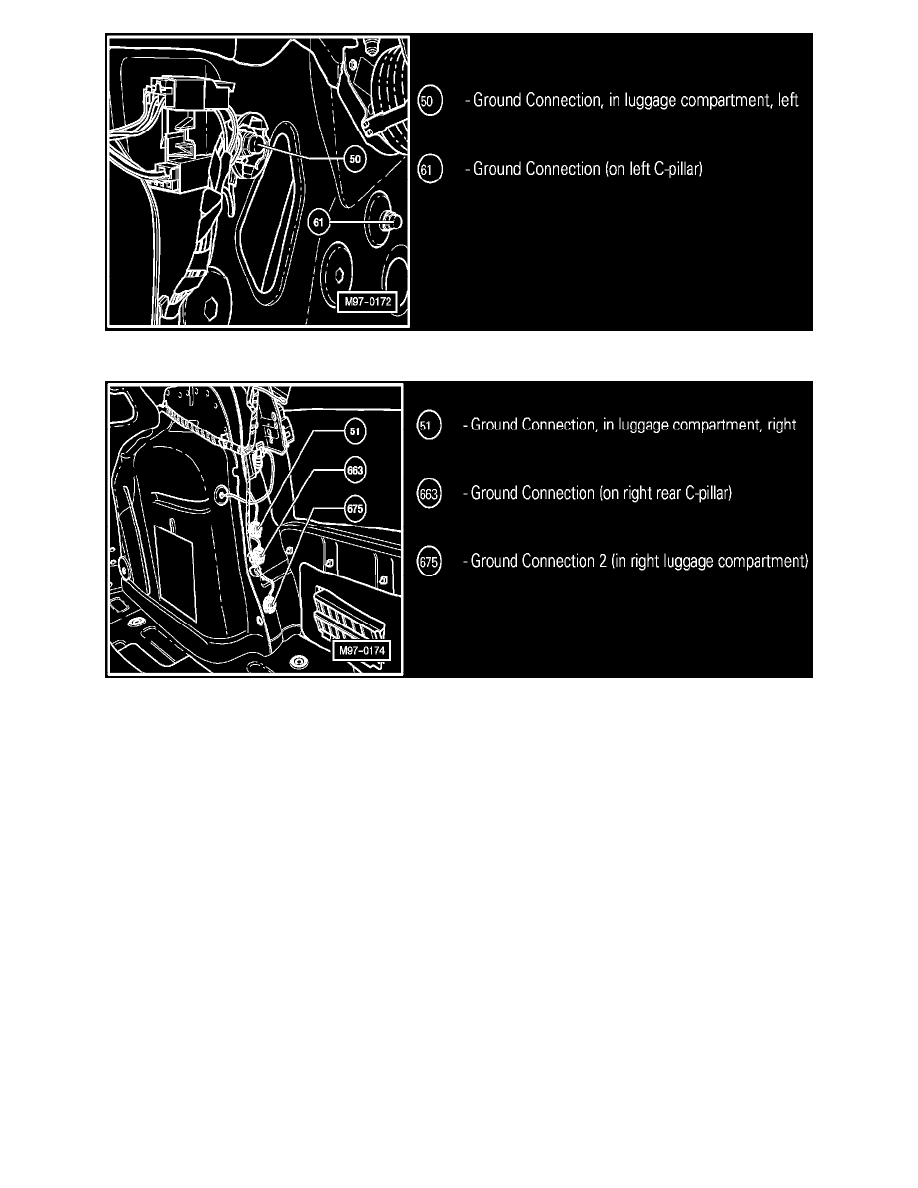 50

61

M97-0172

50 - Ground Connection, in luggage compartment, left

61 - Ground Connection (on left C-pillar)

51

663

675

M97-0174

51 - Ground Connection, in luggage compartment, right

663 - Ground Connection (on right rear C-pillar)

675 - Ground Connection 2 (in right luggage compartment)