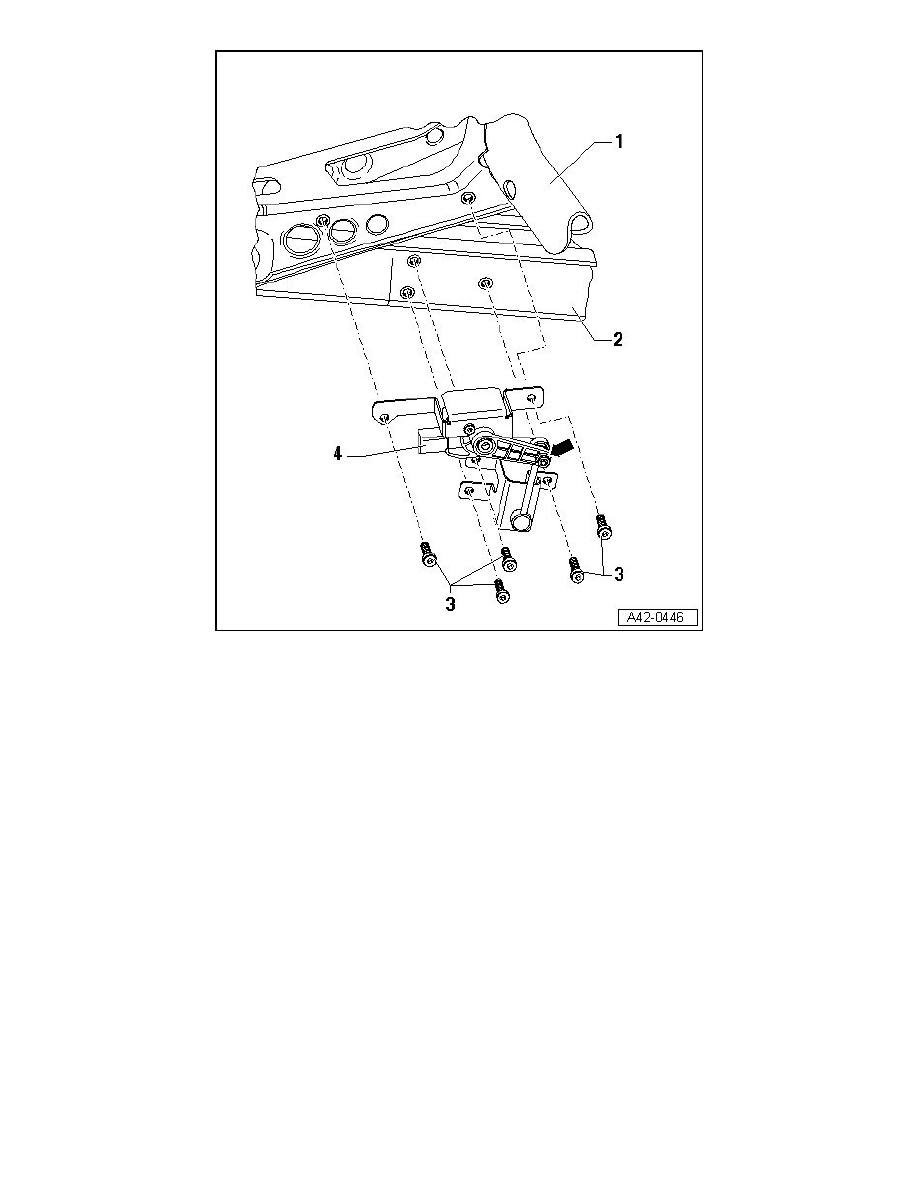 1

2

4

3

3

A42-0446