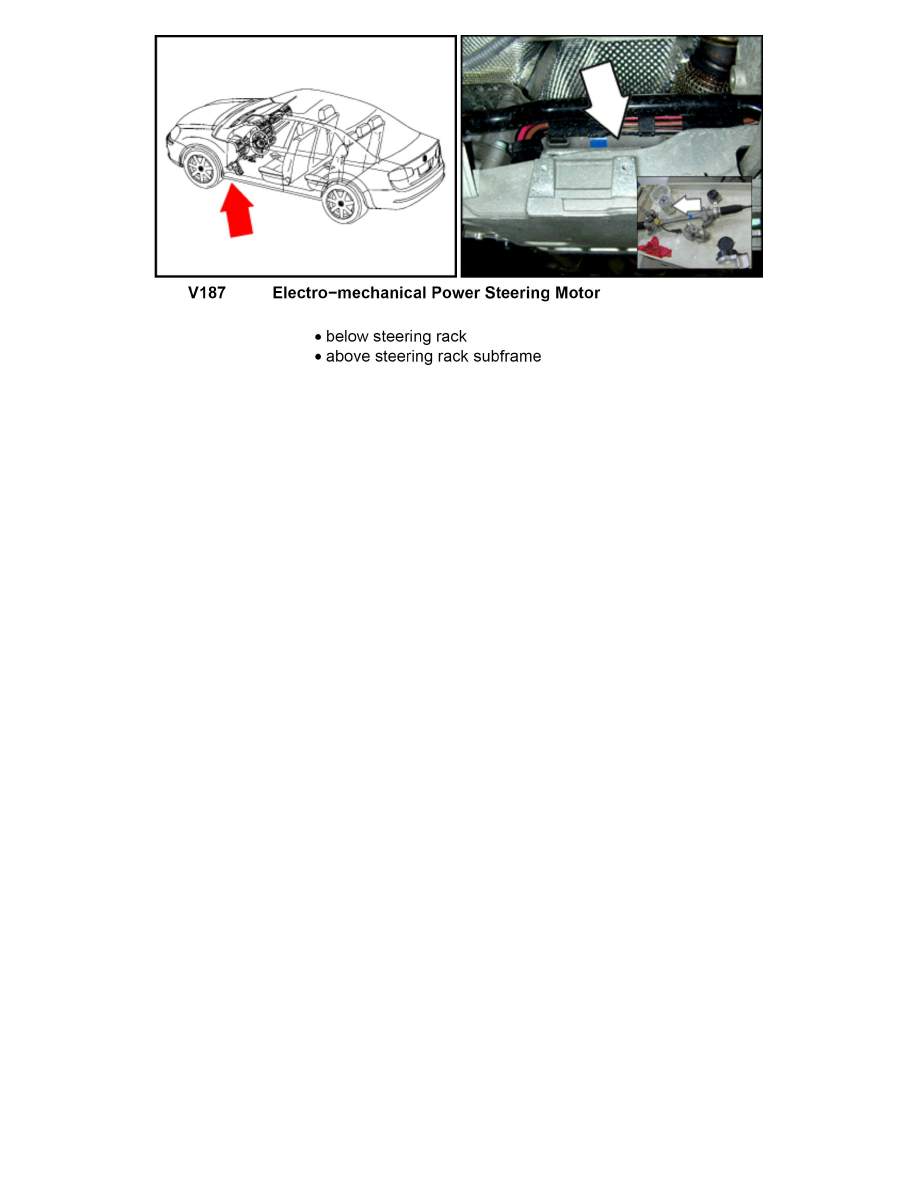 V187 Electro−mechanical Power Steering Motor

• below steering rack
• above steering rack subframe