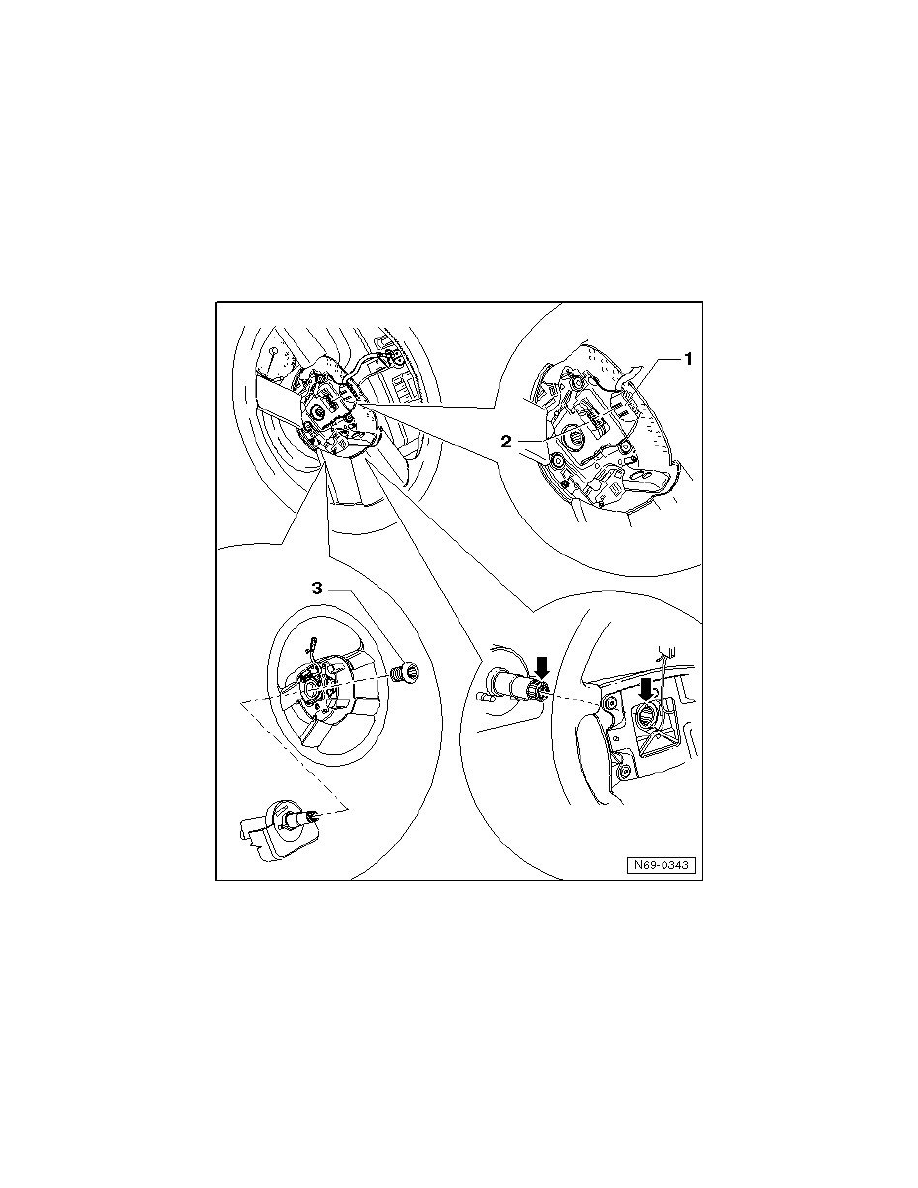 1
2
3
N69-0343