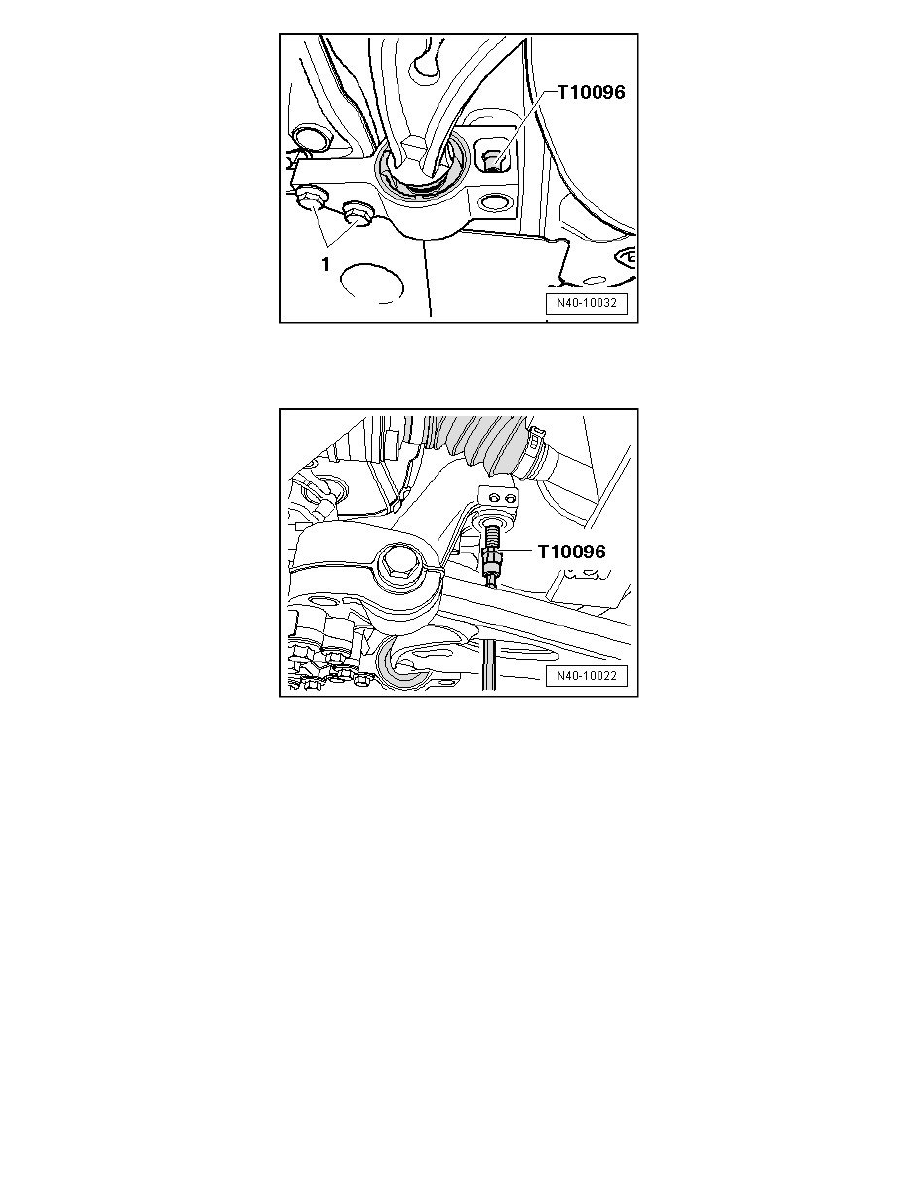 T10096

1

N40-10032

T10096

N40-10022