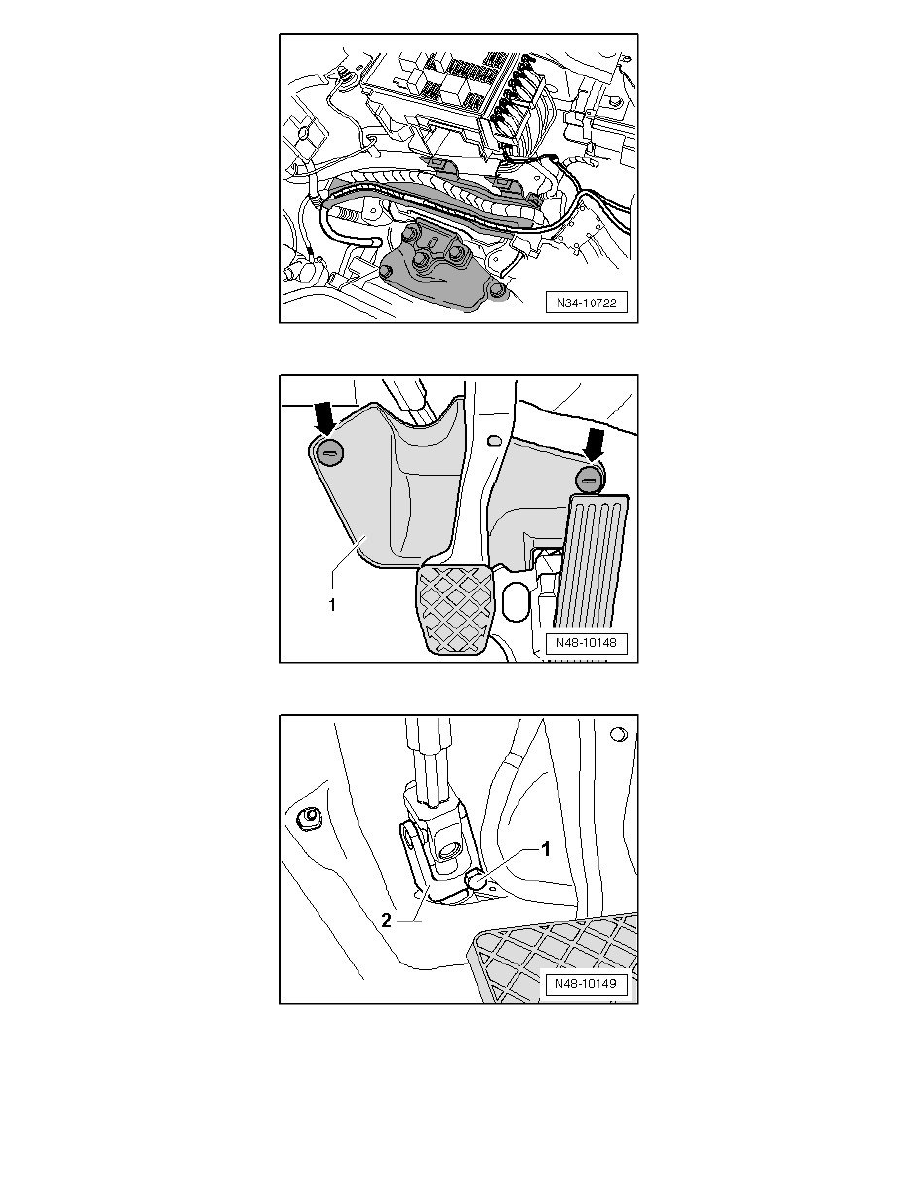 N34-10722

1

N48-10148

1

2

N48-10149