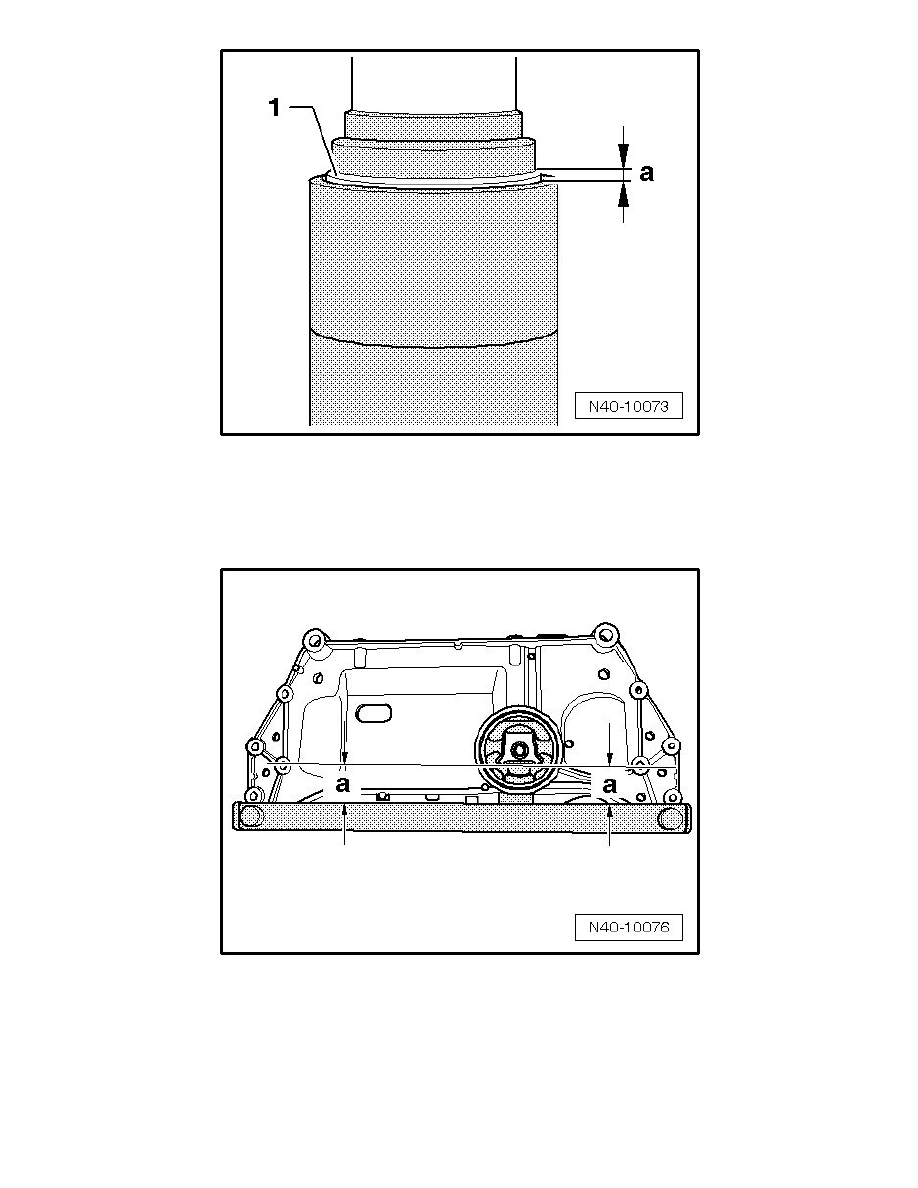 1

a

N40-10073

a

a

N40-10076