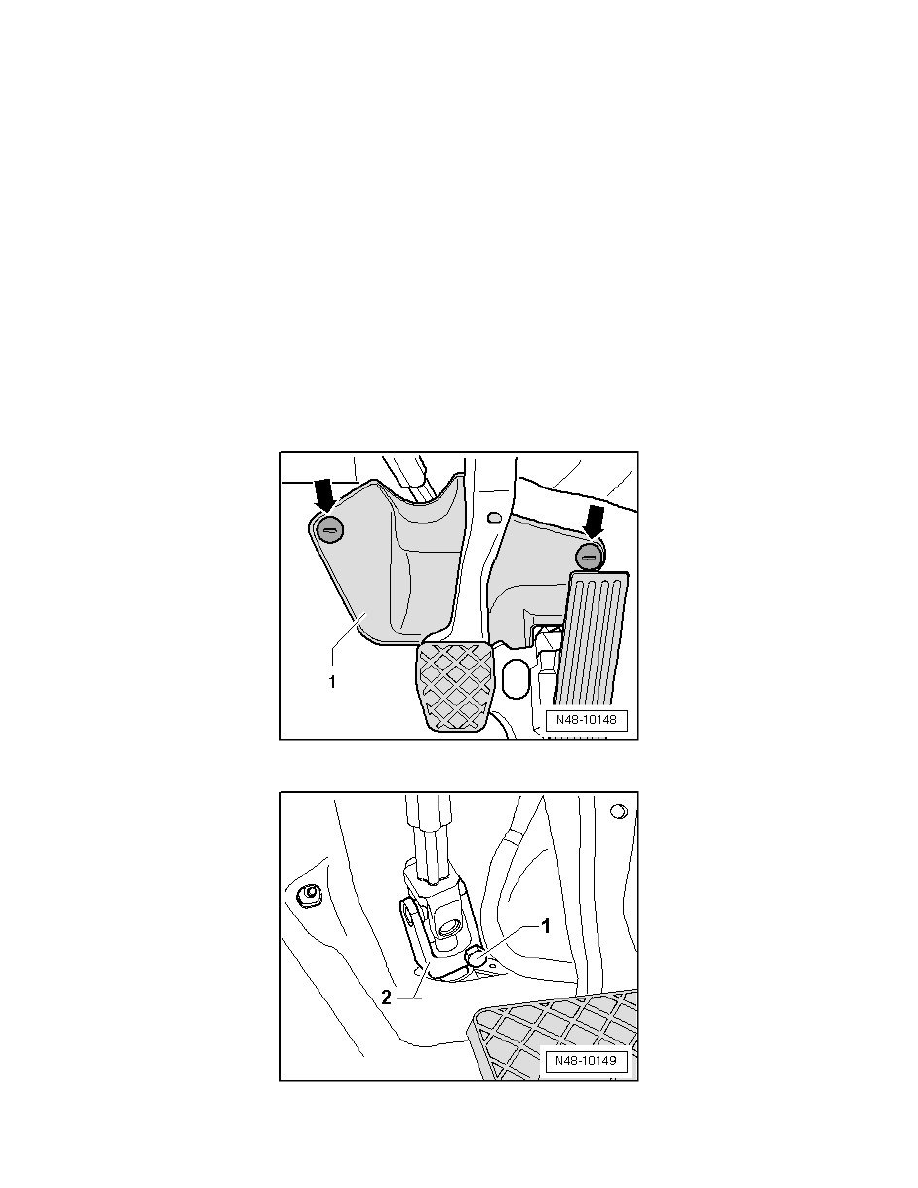 1

N48-10148

1

2

N48-10149