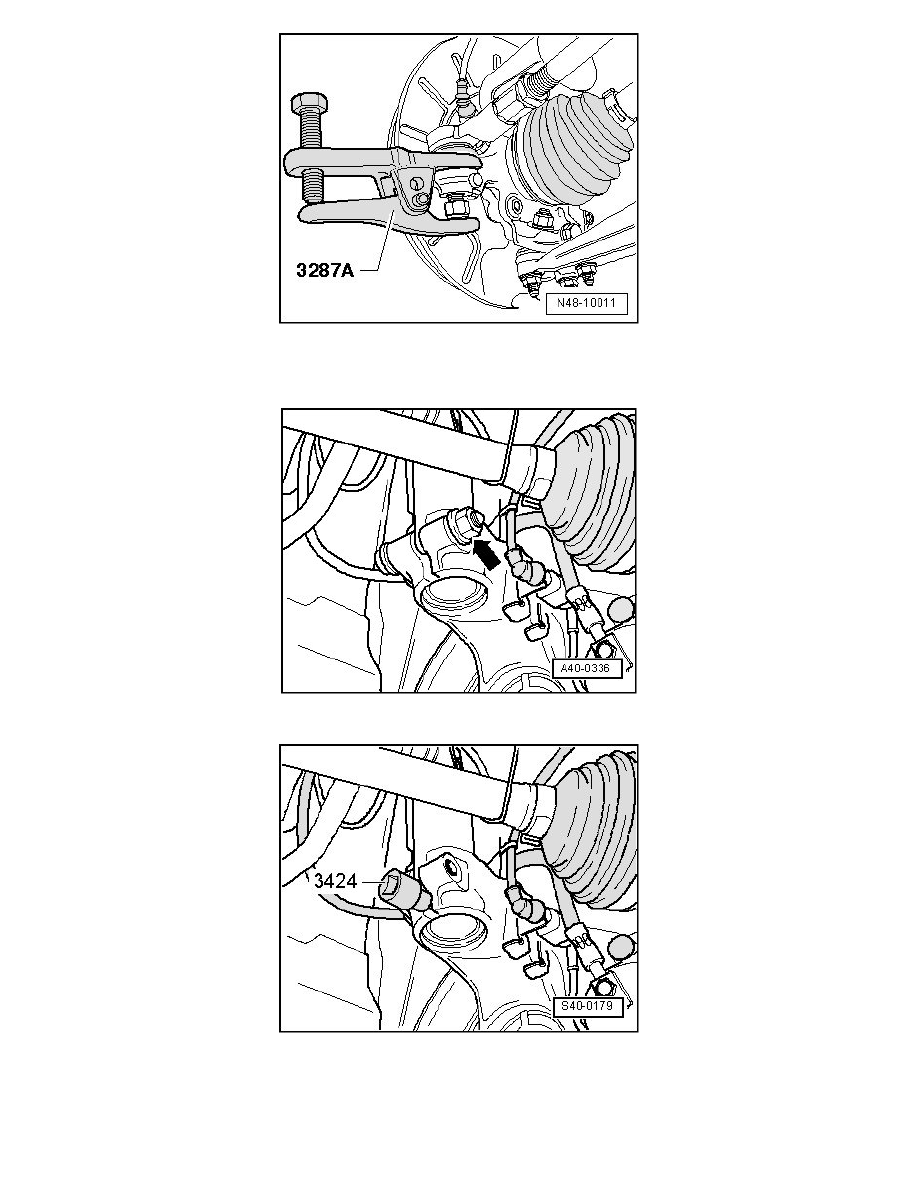 3287A

N48-10011

A40-0336

3424

S40-0179