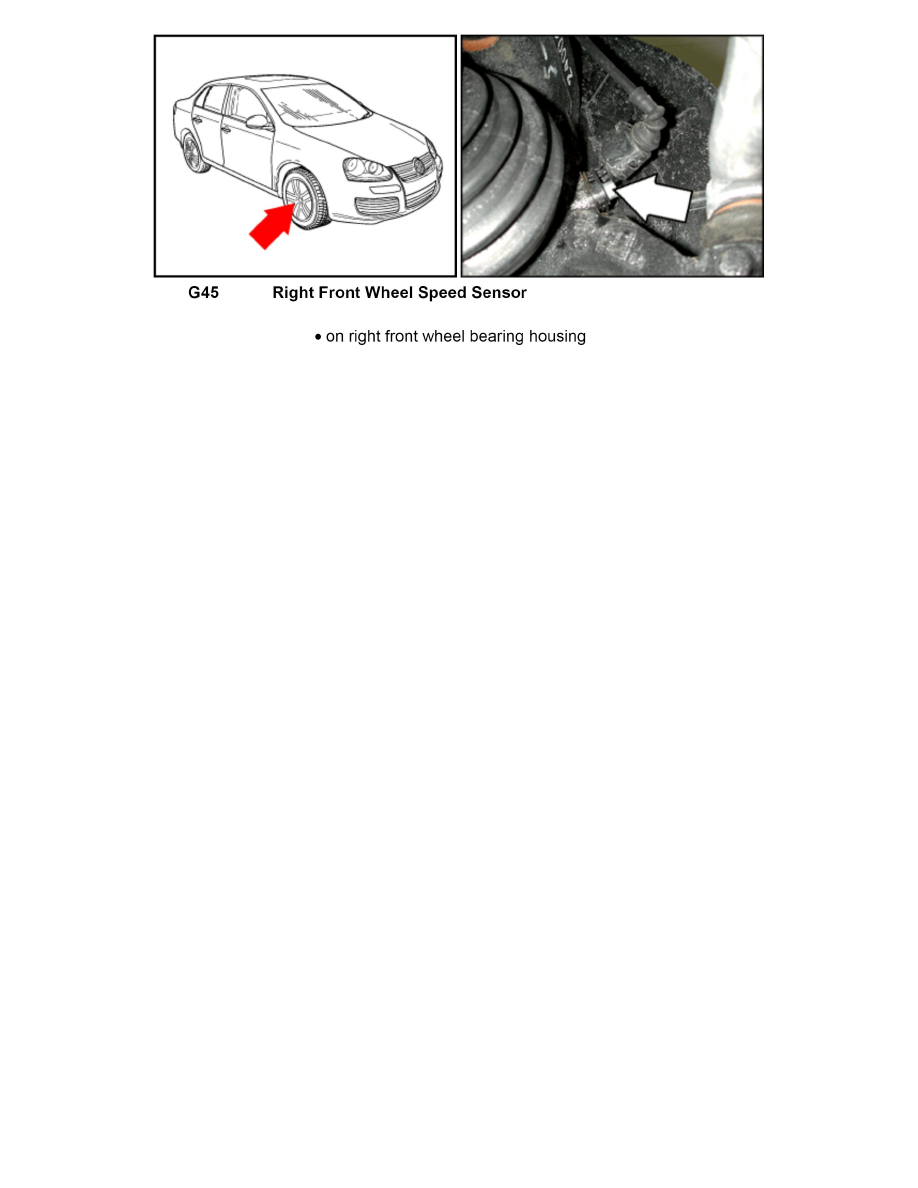 G45 Right Front Wheel Speed Sensor

• on right front wheel bearing housing