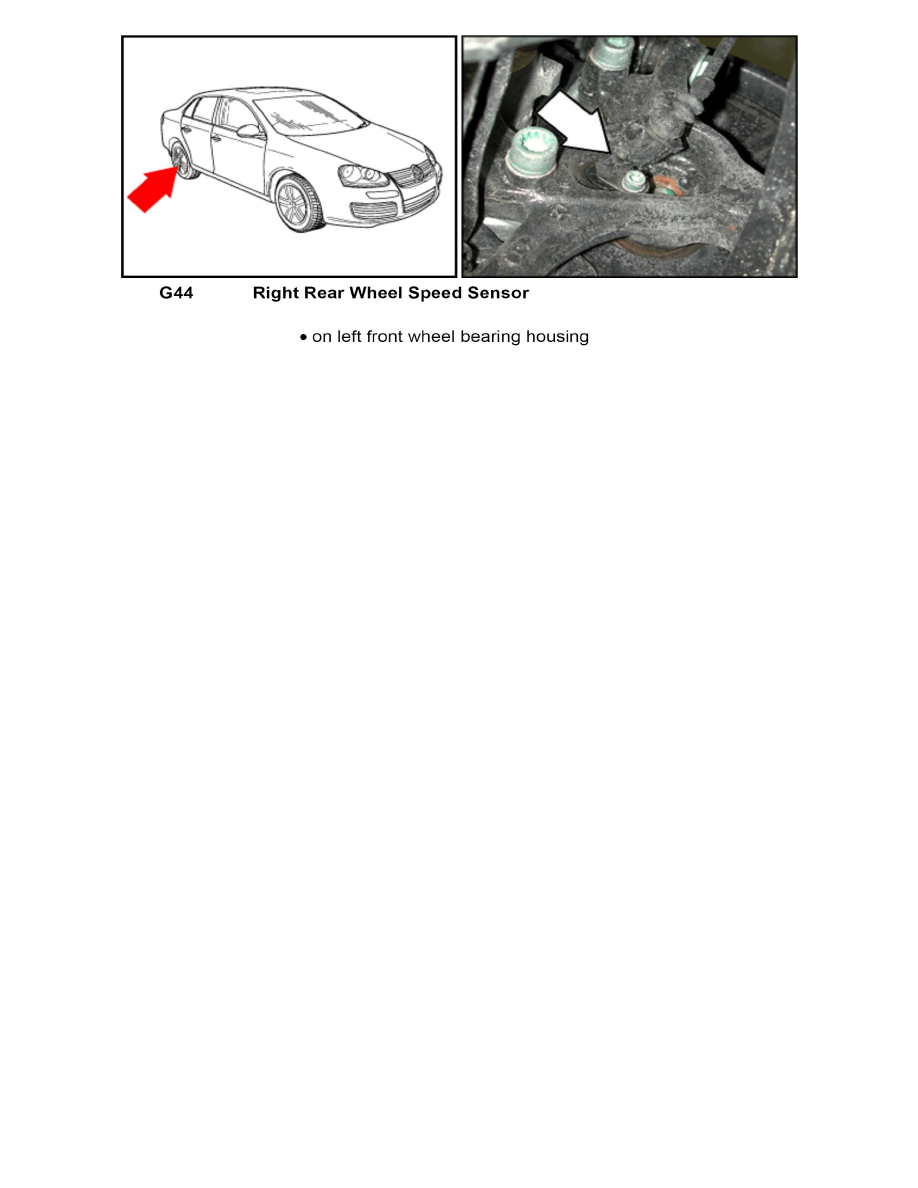 G44 Right Rear Wheel Speed Sensor

• on left front wheel bearing housing