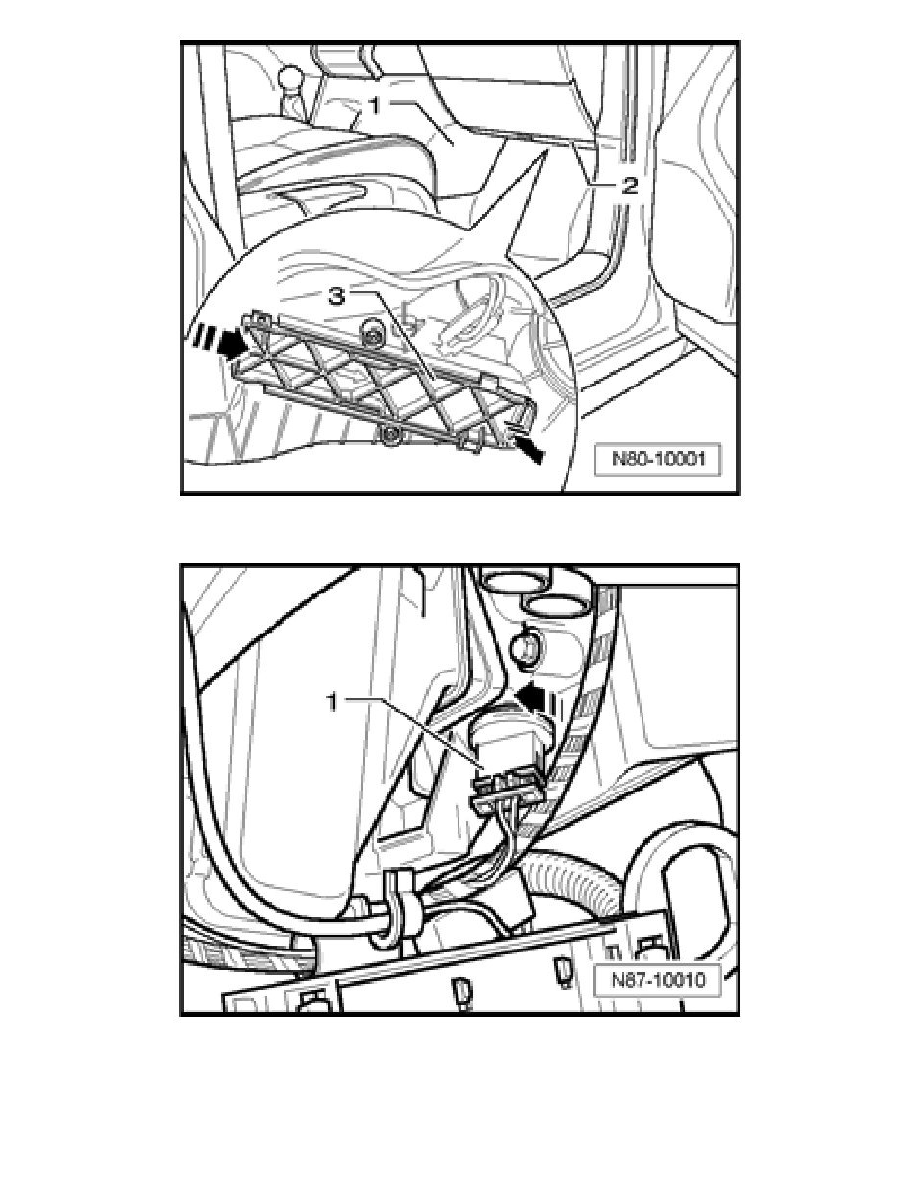 1
2
3
N80-10001

1
N87-10010