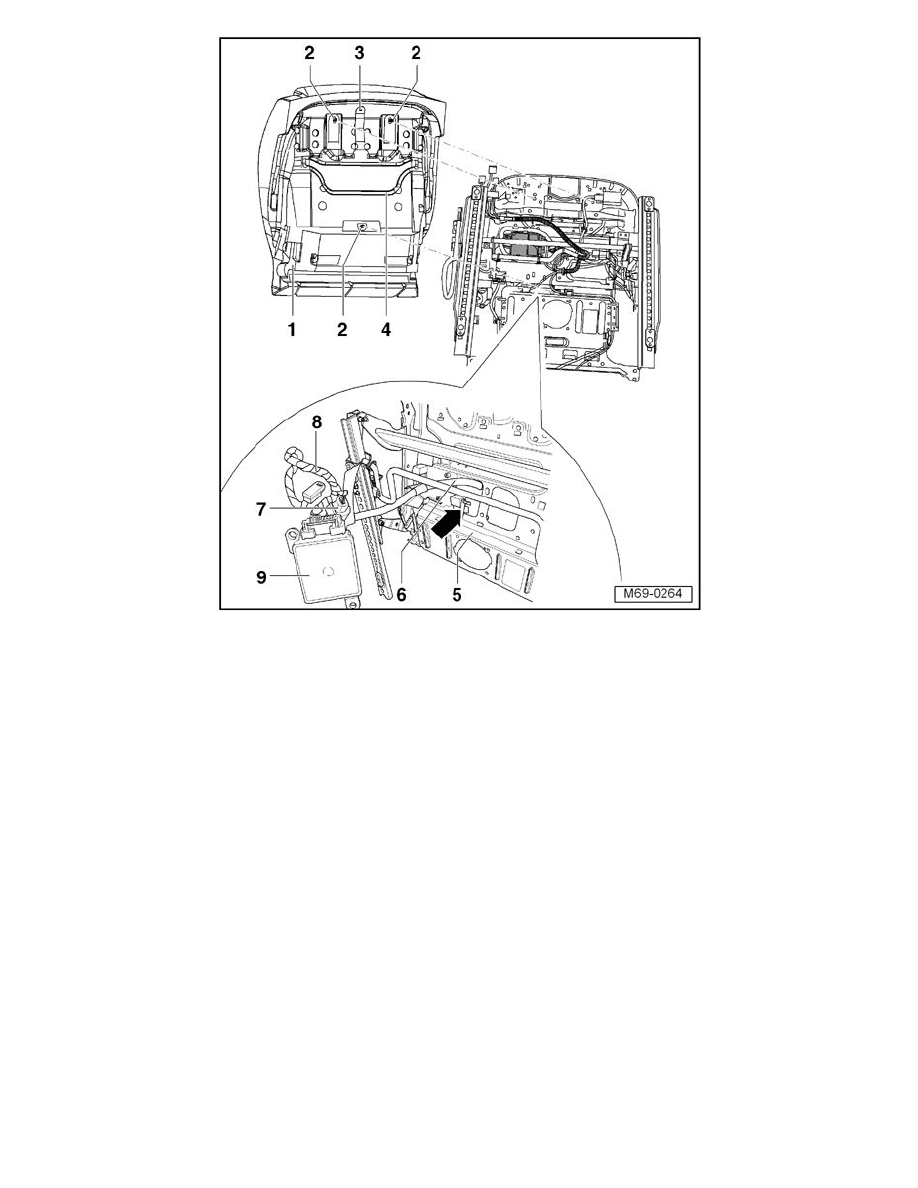 2 3 2

1 2 4

8

7

9 6 5

M69-0264