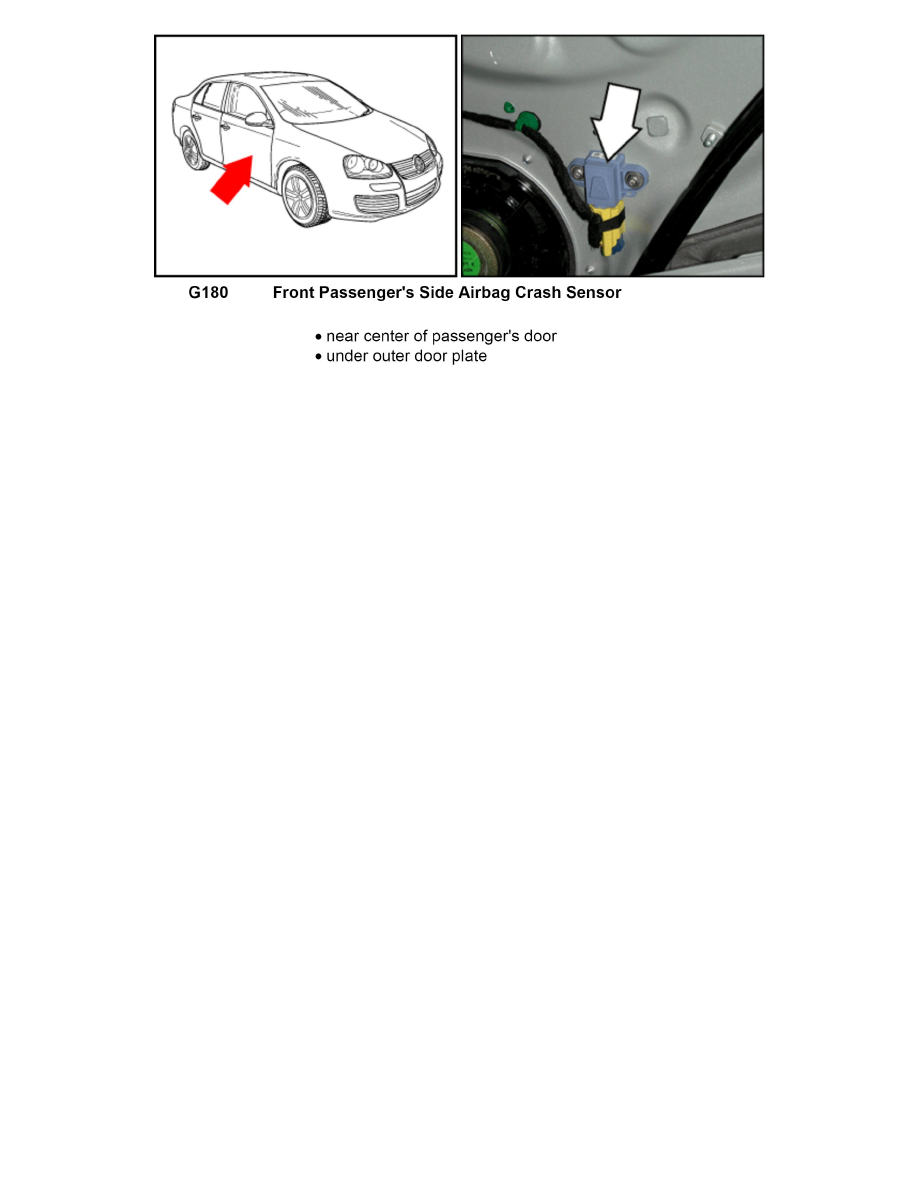 G180 Front Passenger's Side Airbag Crash Sensor

• near center of passenger's door
• under outer door plate