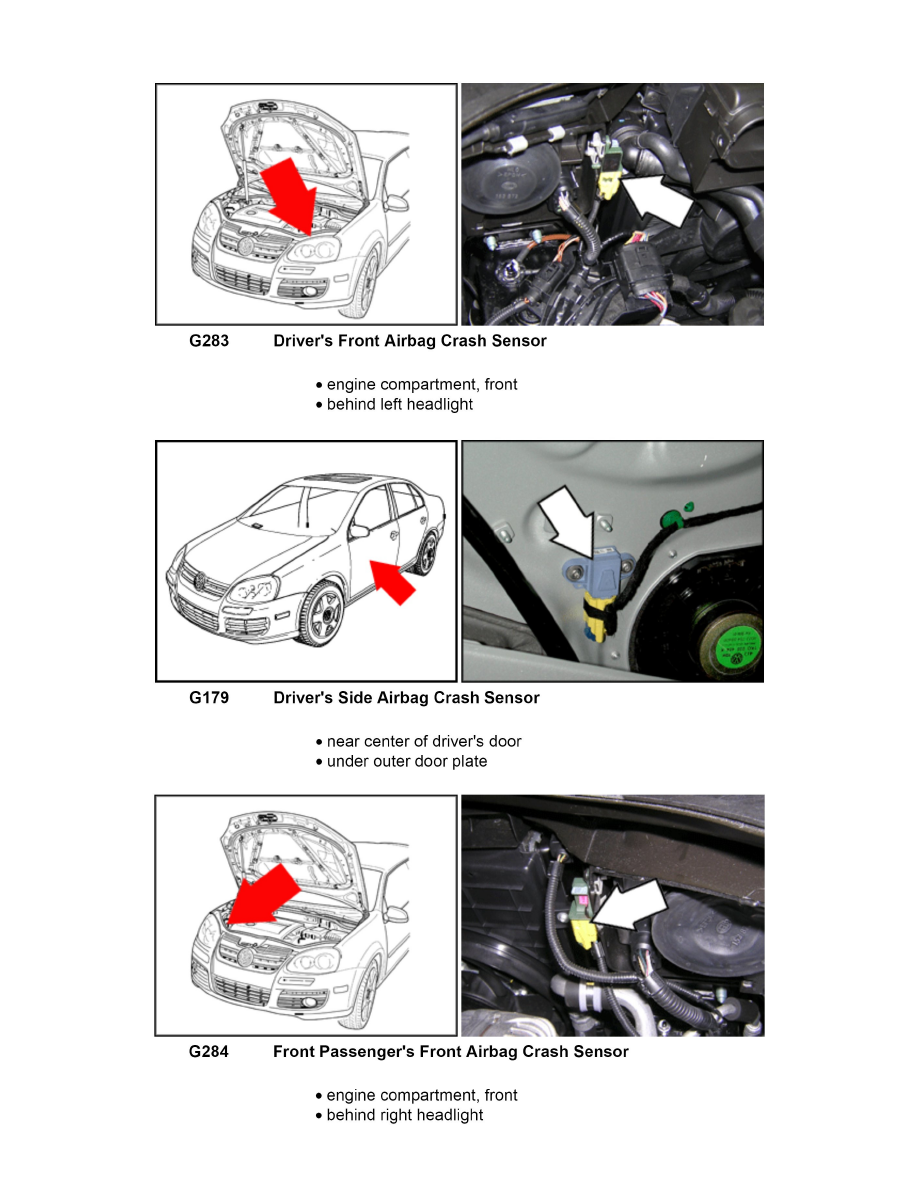 G283 Driver's Front Airbag Crash Sensor

• engine compartment, front
• behind left headlight

G179 Driver's Side Airbag Crash Sensor

• near center of driver's door
• under outer door plate

G284 Front Passenger's Front Airbag Crash Sensor

• engine compartment, front
• behind right headlight