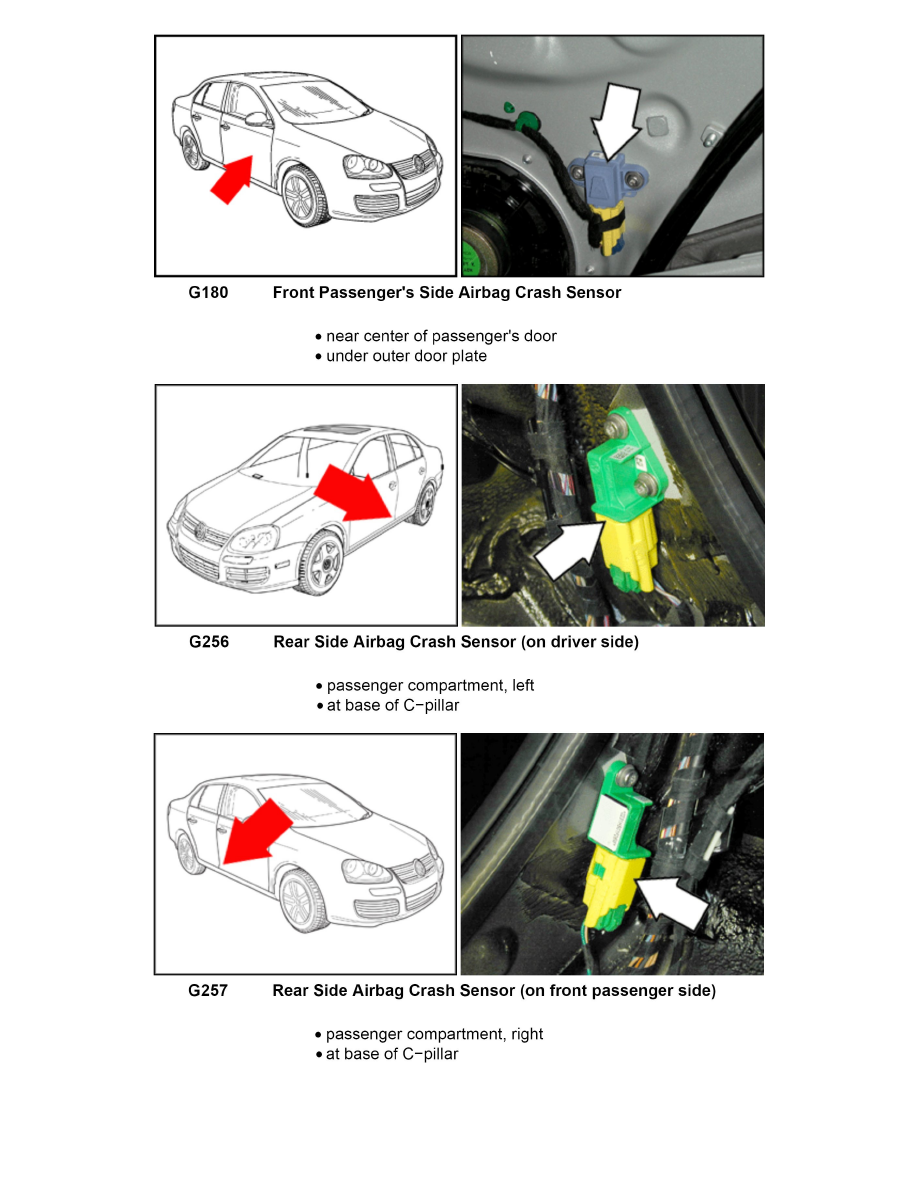 G180 Front Passenger's Side Airbag Crash Sensor

• near center of passenger's door
• under outer door plate

G256 Rear Side Airbag Crash Sensor (on driver side)

• passenger compartment, left
• at base of C−pillar

G257 Rear Side Airbag Crash Sensor (on front passenger side)

• passenger compartment, right
• at base of C−pillar