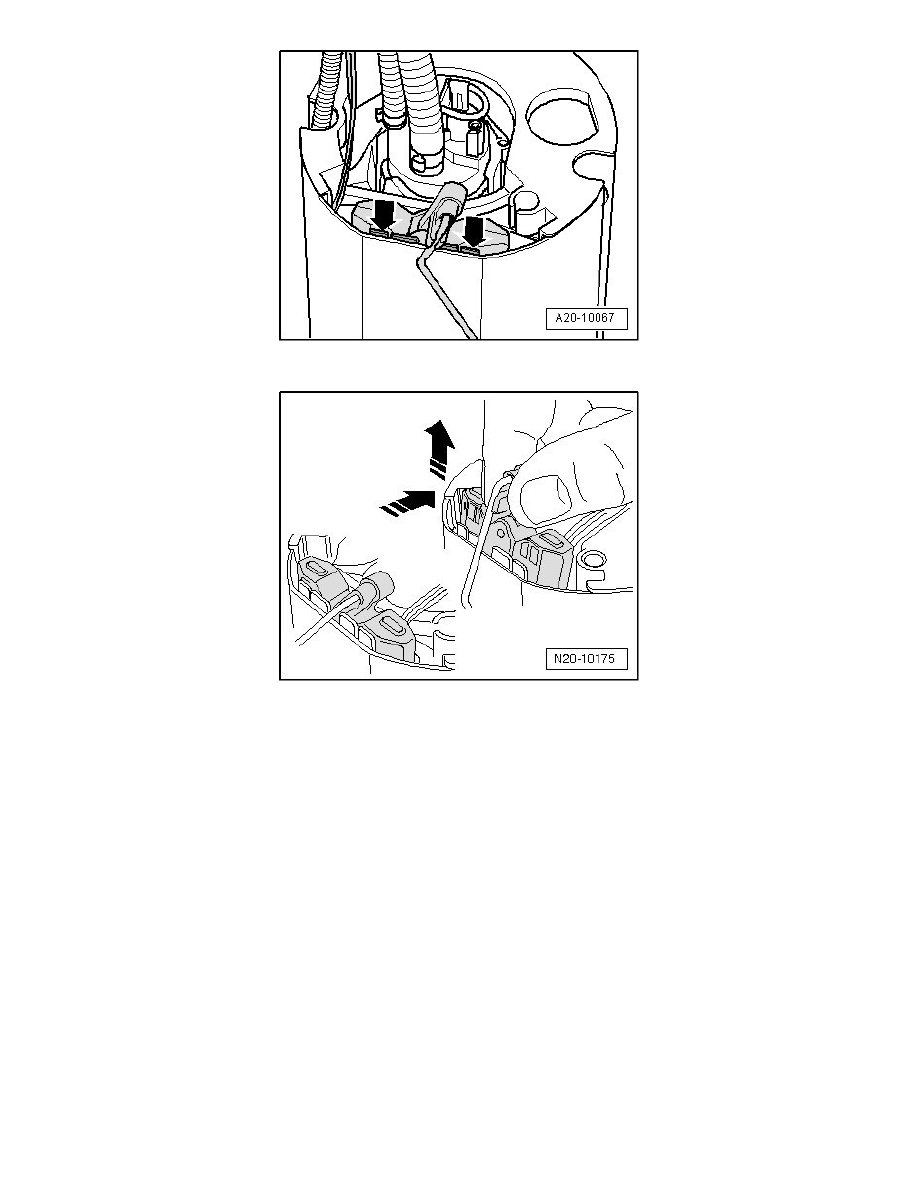 A20-10067

N20-10175