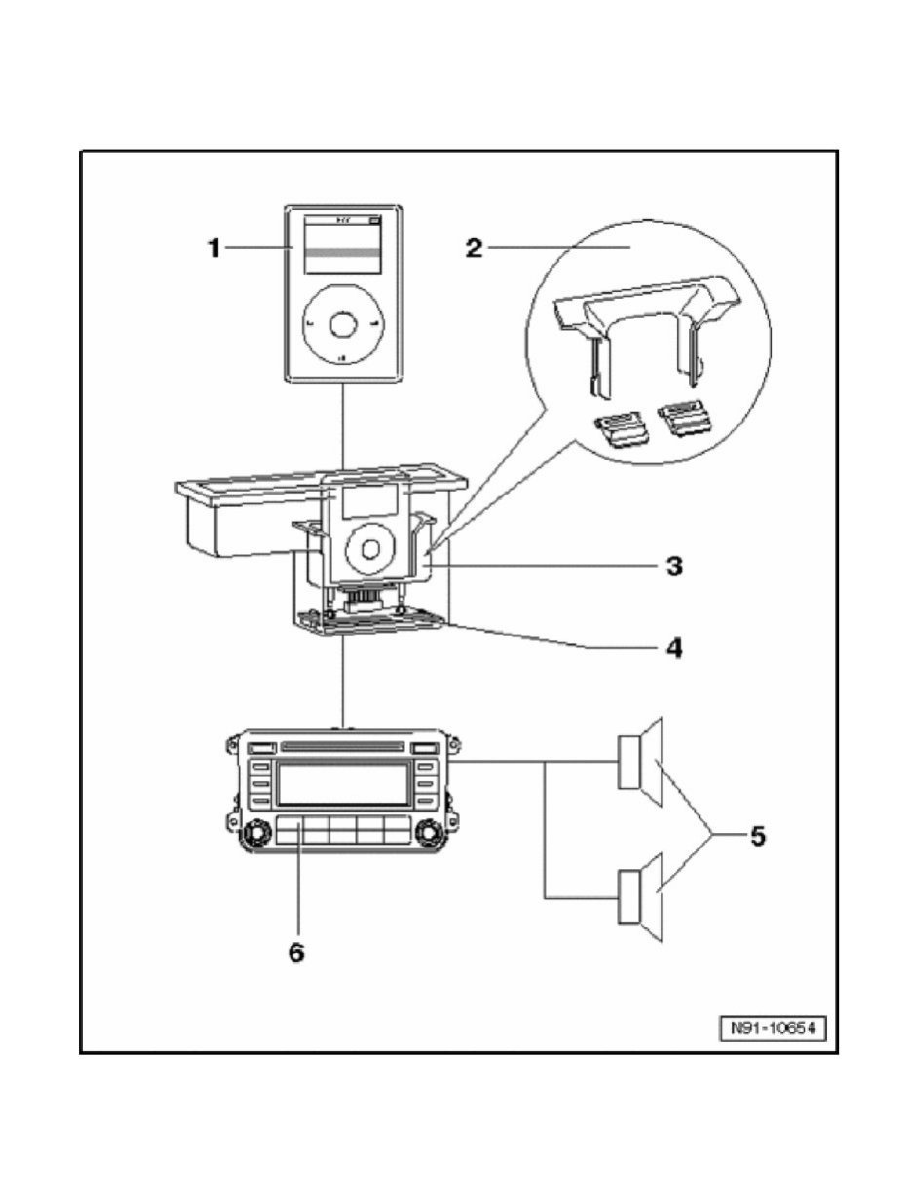 1
2
3
4
5
6
N91-10654