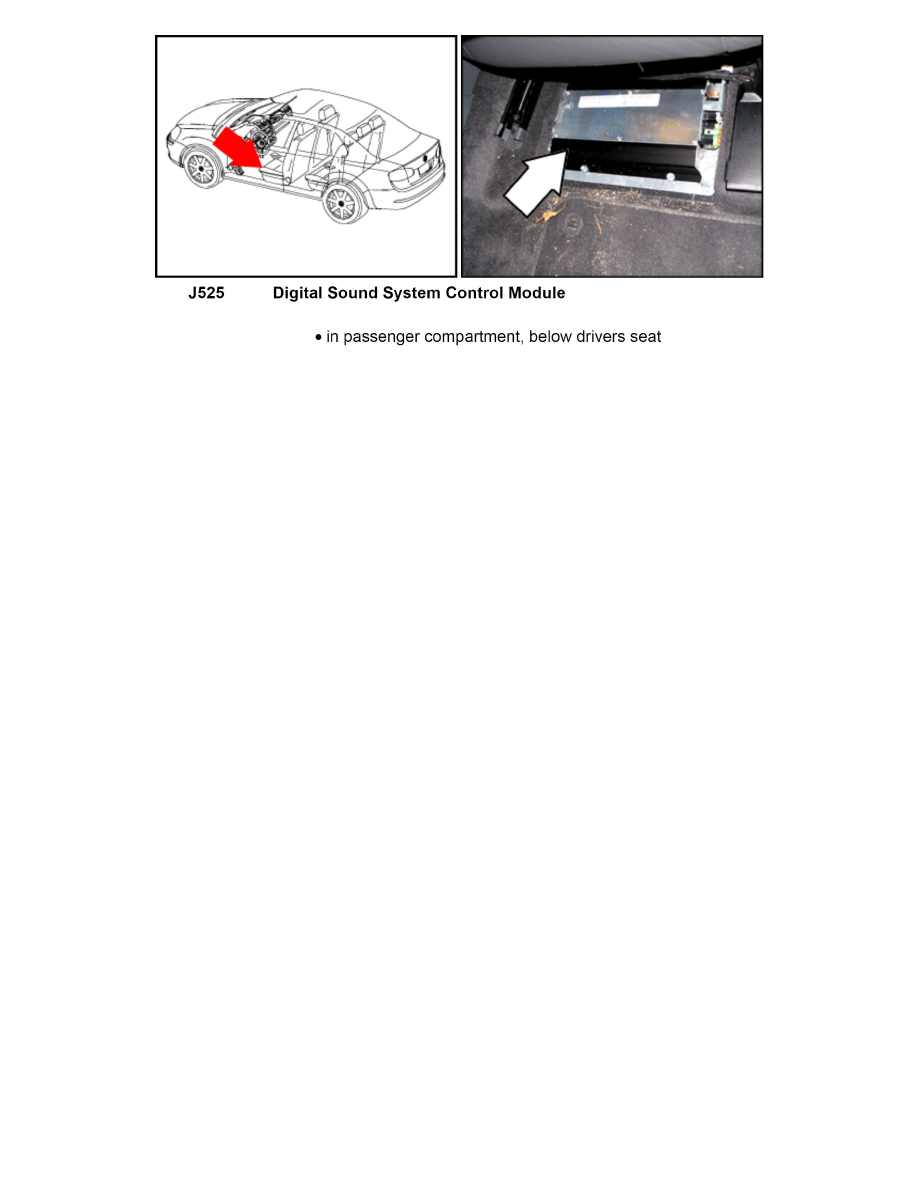 J525 Digital Sound System Control Module

• in passenger compartment, below drivers seat