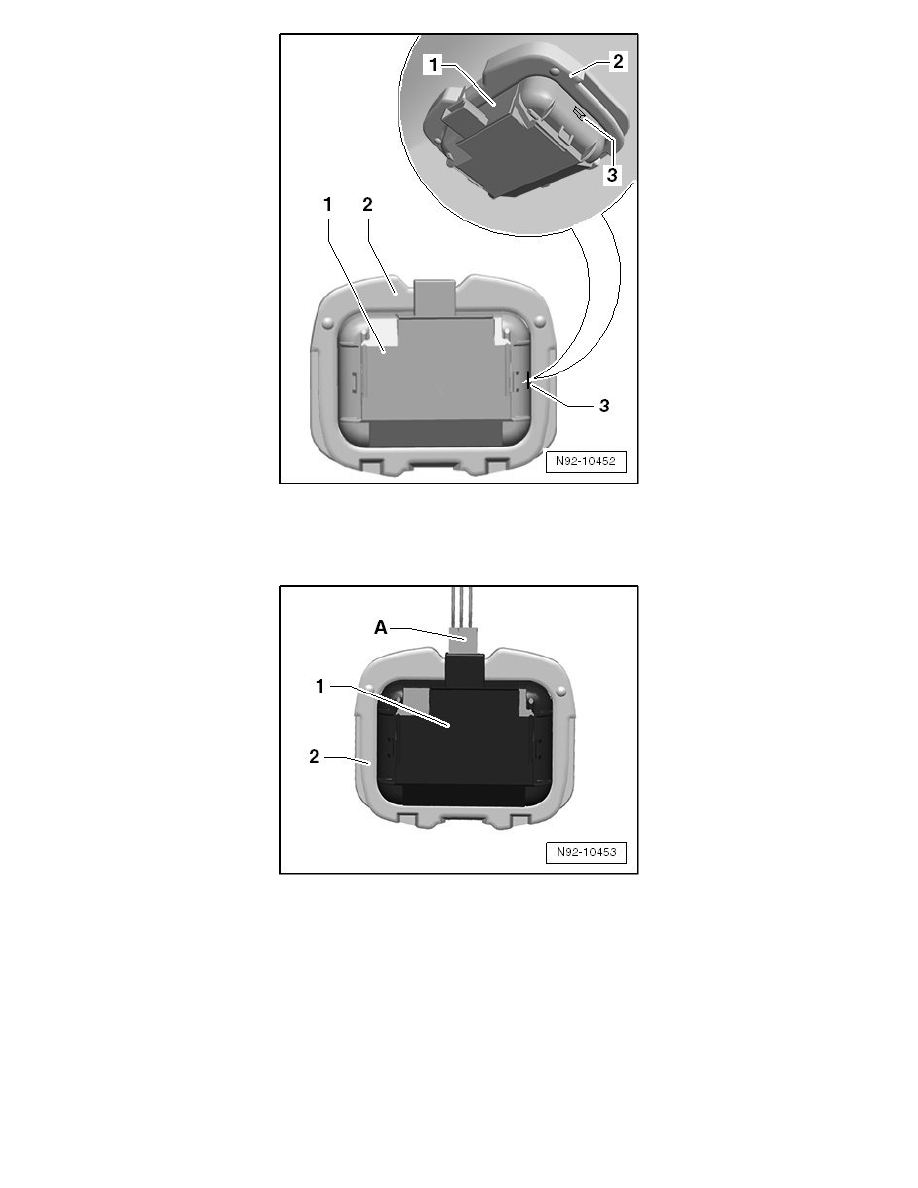 1
2
3
1
2
3
N92-10452

A
1
2
N92-10453