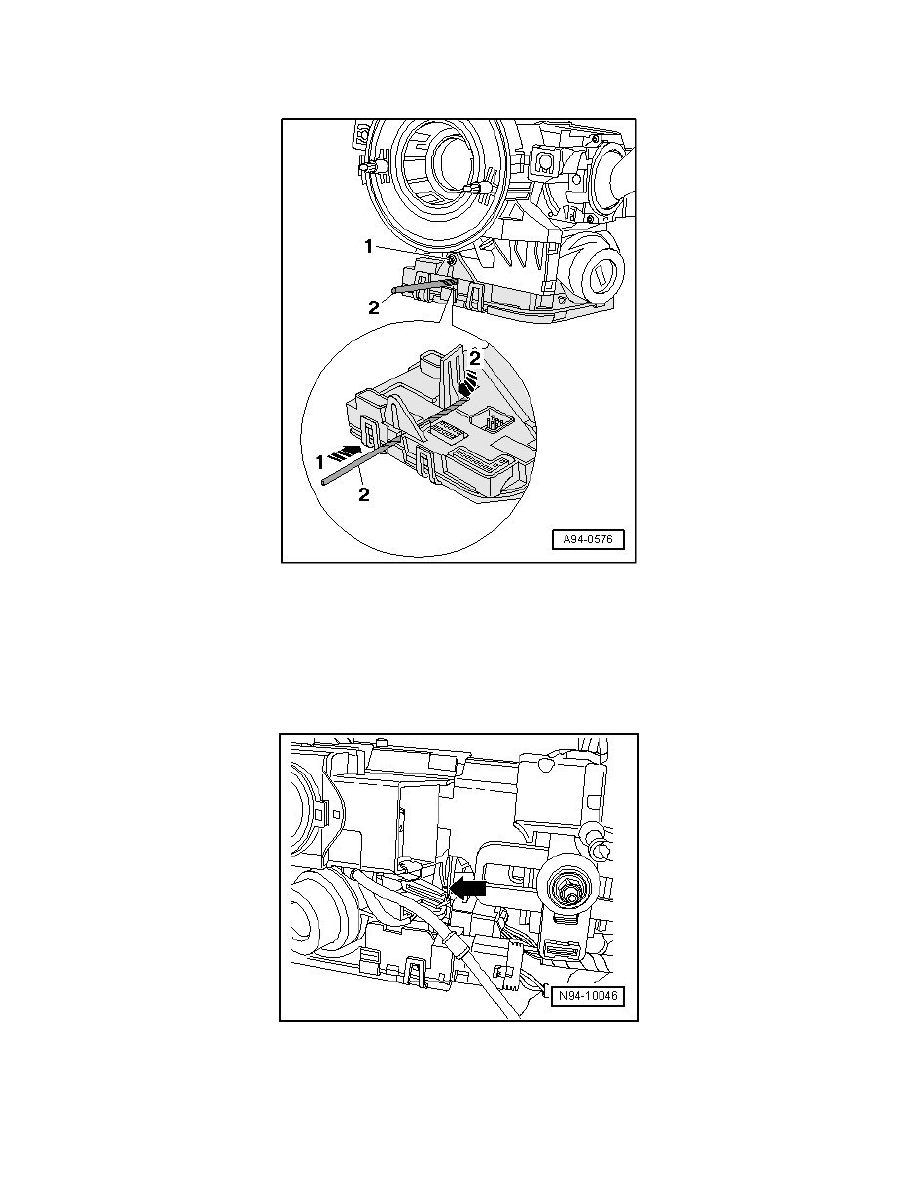 1

2

2

1

2

A94-0576

N94-10046